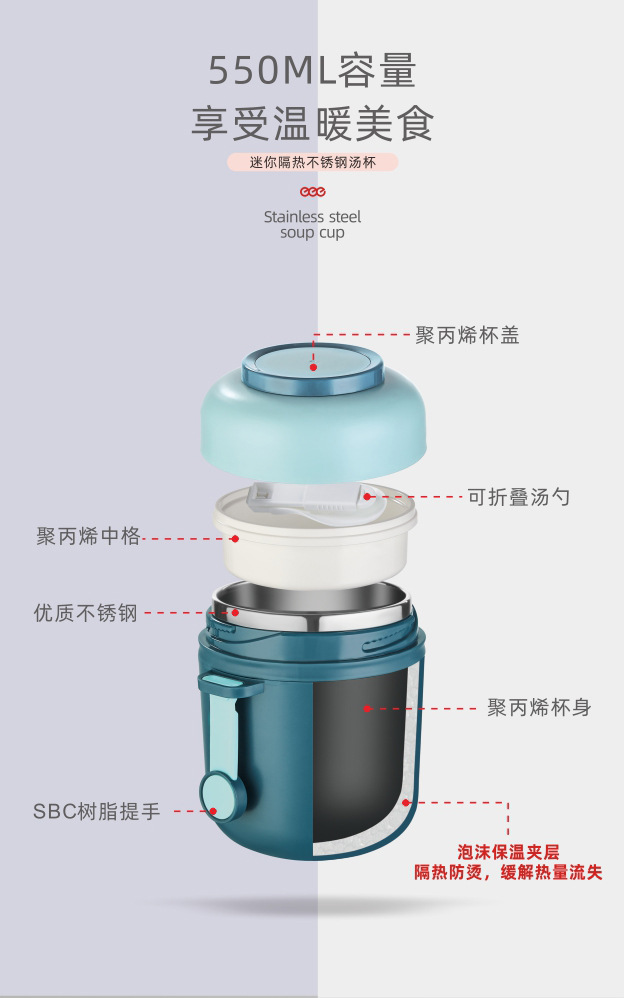 550ML容量
享受温暖美食

迷你隔热不锈钢汤杯

Stainless steel
soup cup

聚丙烯杯盖

可折叠汤勺

聚丙烯中格

优质不锈钢

聚丙烯杯身

SBC树脂提手

泡沫保温夹层
隔热防烫，缓解热量流失