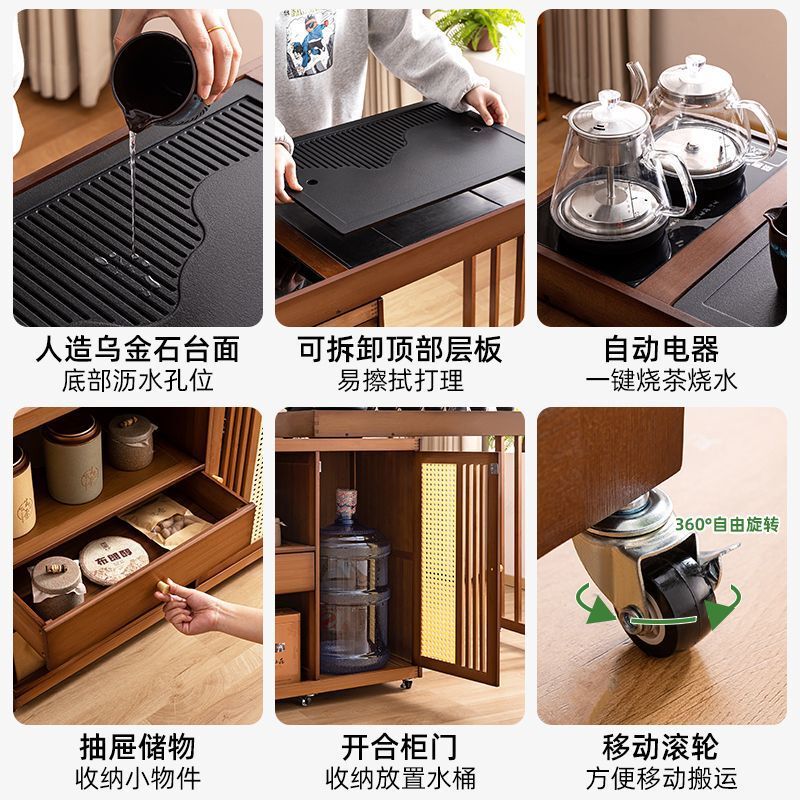 人造乌金石台面
底部沥水孔位

可拆卸顶部层板
易擦拭打理

自动电器
一键烧茶烧水

布朗醇

抽屉储物
收纳小物件

开合柜门
收纳放置水桶

360°自由旋转

移动滚轮
方便移动搬运