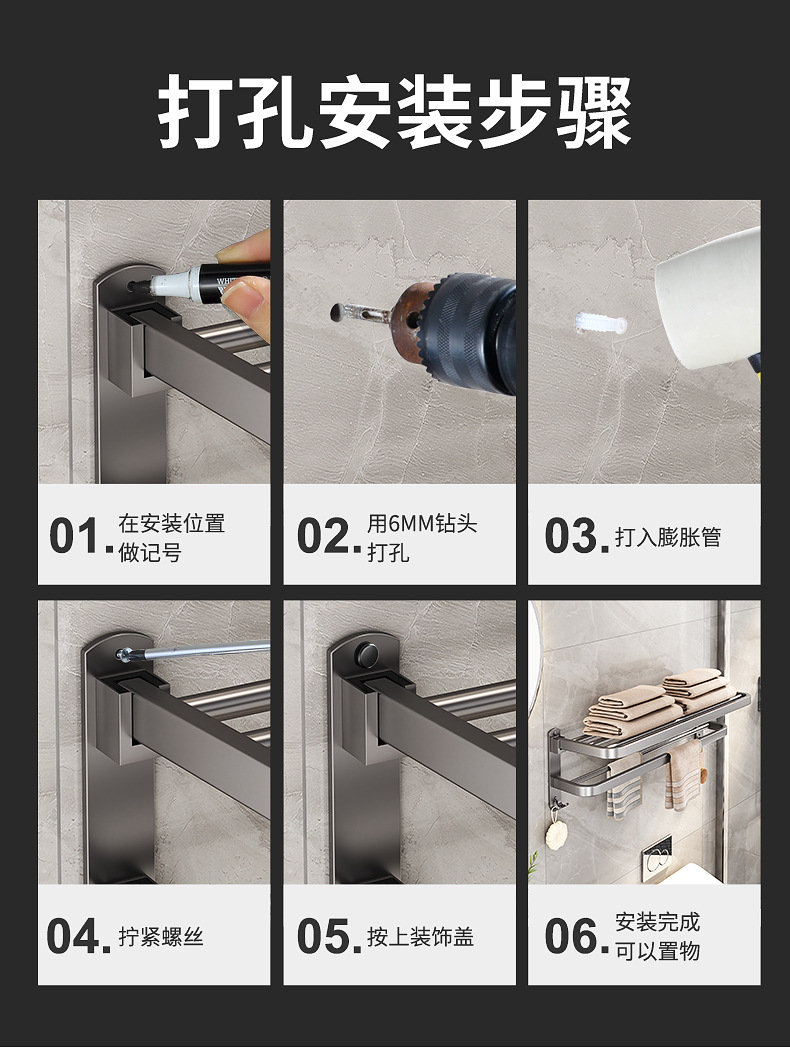 打孔安装步骤

01. 在安装位置做记号

02. 用6MM钻头打孔

03. 打入膨胀管

04. 拧紧螺丝

05. 按上装饰盖

06. 安装完成可以置物