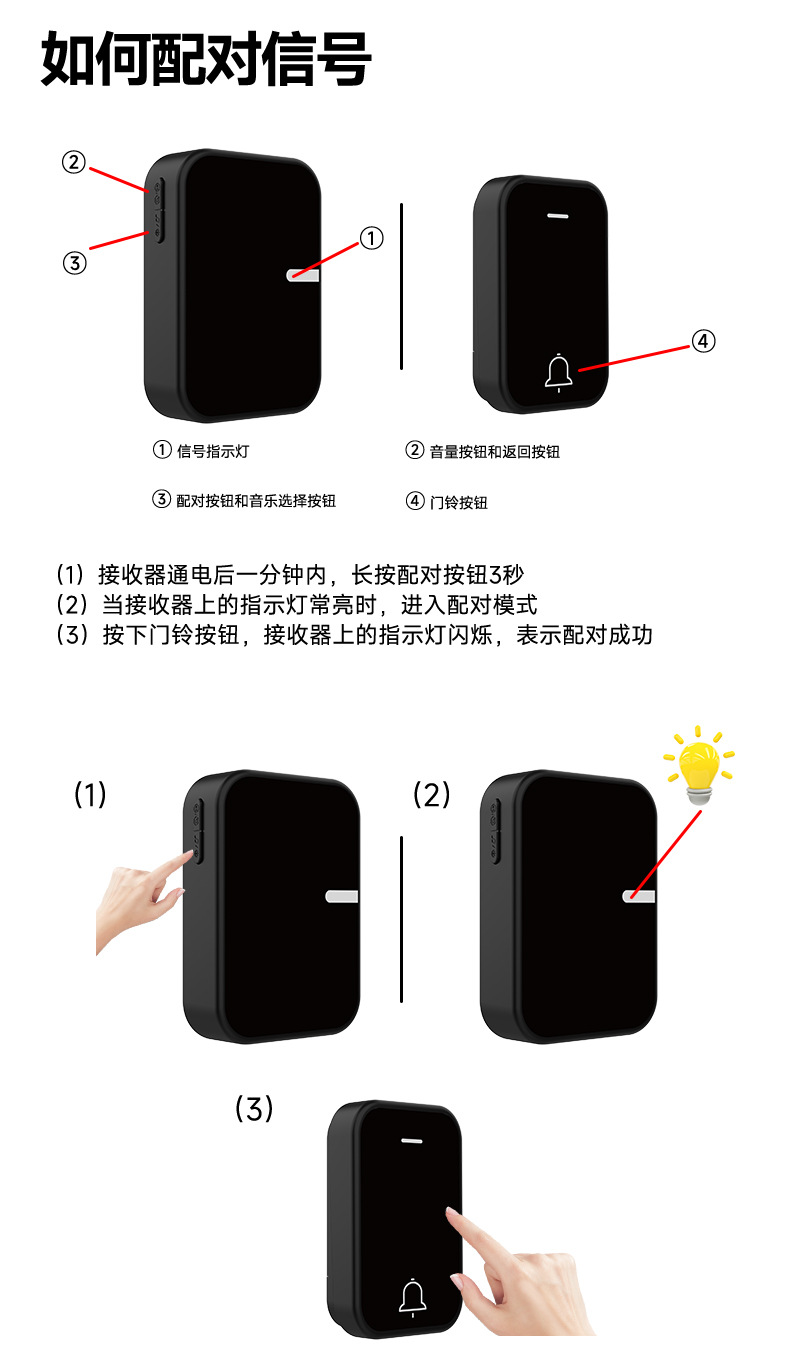 如何配对信号

②

③

①

④

① 信号指示灯

② 音量按钮和返回按钮

③ 配对按钮和音乐选择按钮

④ 门铃按钮

（1）接收器通电后一分钟内，长按配对按钮3秒
（2）当接收器上的指示灯常亮时，进入配对模式
（3）按下门铃按钮，接收器上的指示灯闪烁，表示配对成功

(1)

(2)

(3)