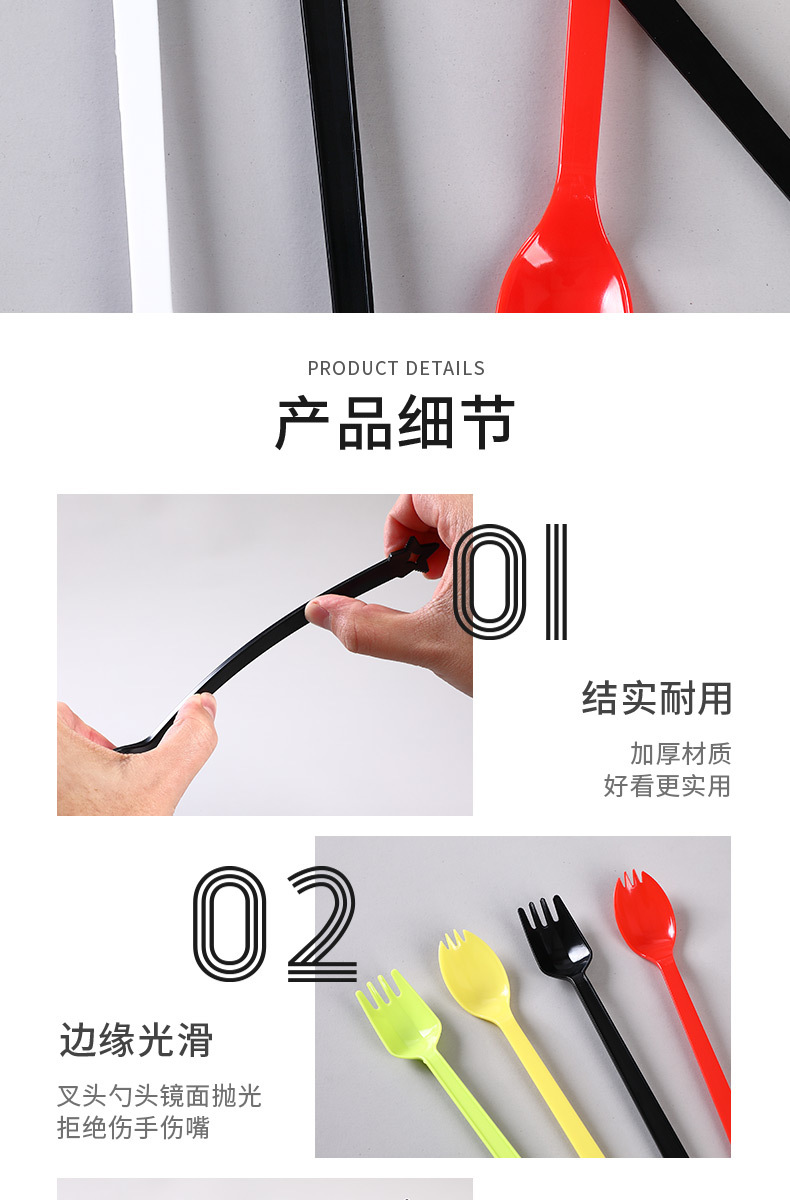 PRODUCT DETAILS

产品细节

01

结实耐用

加厚材质
好看更实用

02

边缘光滑

叉头勺头镜面抛光
拒绝伤手伤嘴