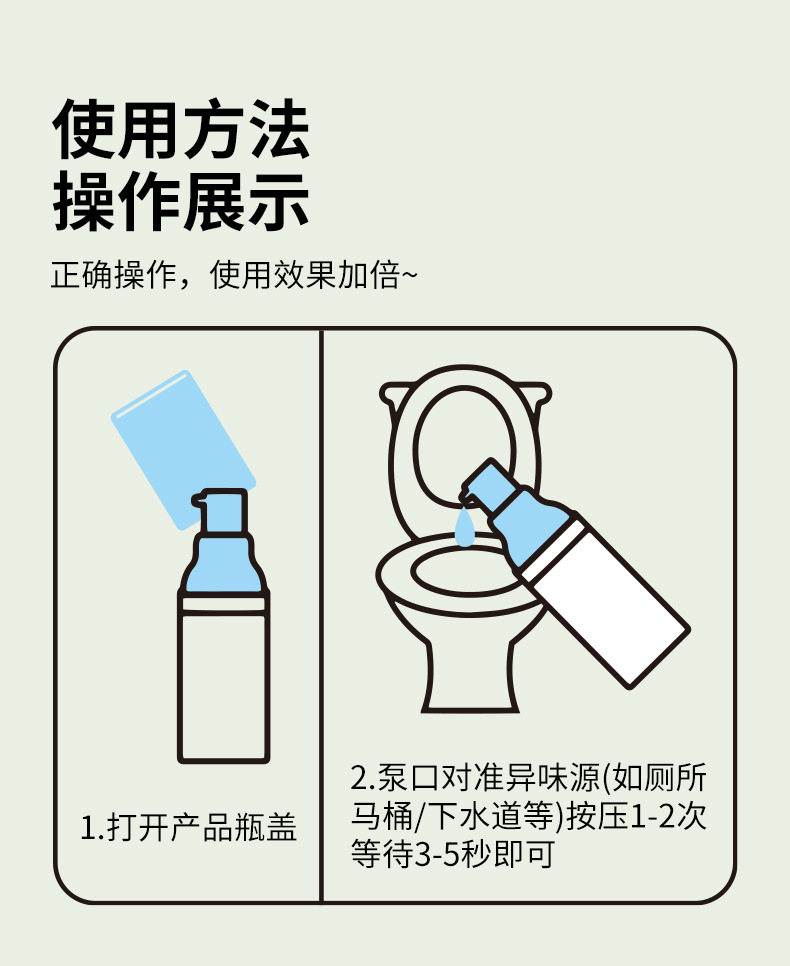 使用方法
操作展示

正确操作，使用效果加倍~

1.打开产品瓶盖

2.泵口对准异味源(如厕所马桶/下水道等)按压1-2次等待3-5秒即可