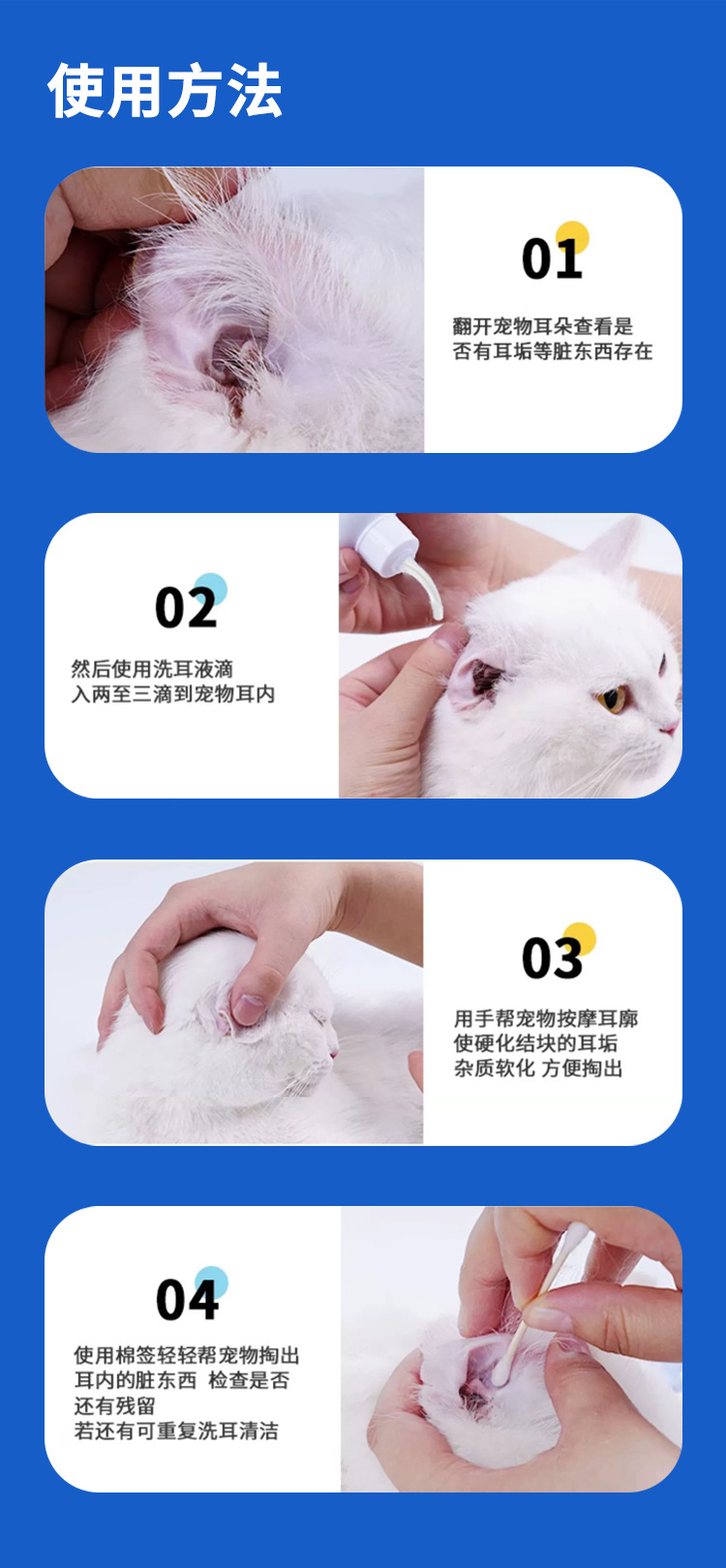 使用方法

01

翻开宠物耳朵查看是否有耳垢等脏东西存在

02

然后使用洗耳液滴入两至三滴到宠物耳内

03

用手帮宠物按摩耳廓使硬化结块的耳垢杂质软化 方便掏出

04

使用棉签轻轻帮宠物掏出耳内的脏东西 检查是否还有残留
若还有可重复洗耳清洁