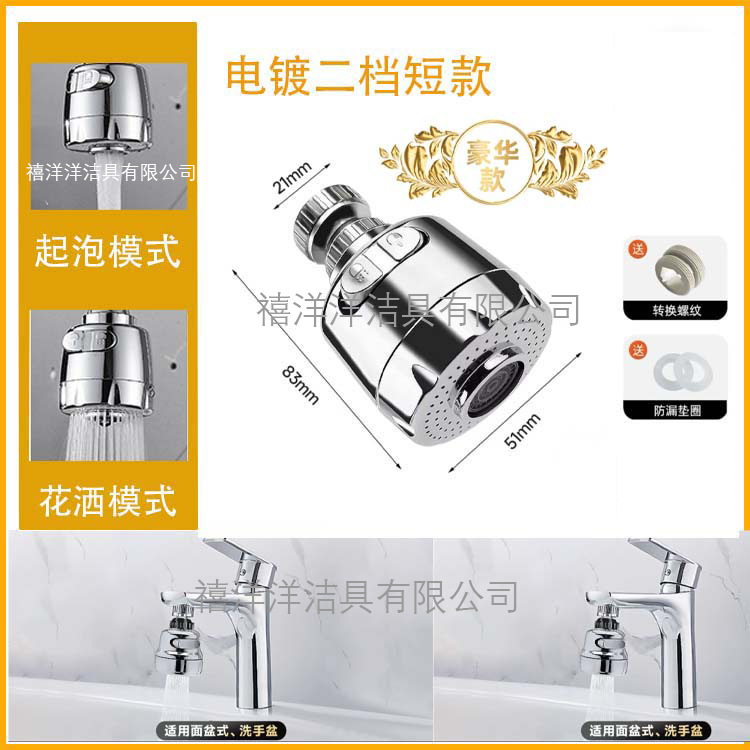 禧洋洋洁具有限公司

起泡模式

花洒模式

电镀二档短款

豪华款

21mm

83mm

51mm

禧洋洋洁具有限公司

送
转换螺纹

送
防漏垫圈

禧洋洋洁具有限公司

适用面盆式、洗手盆

适用面盆式、洗手盆