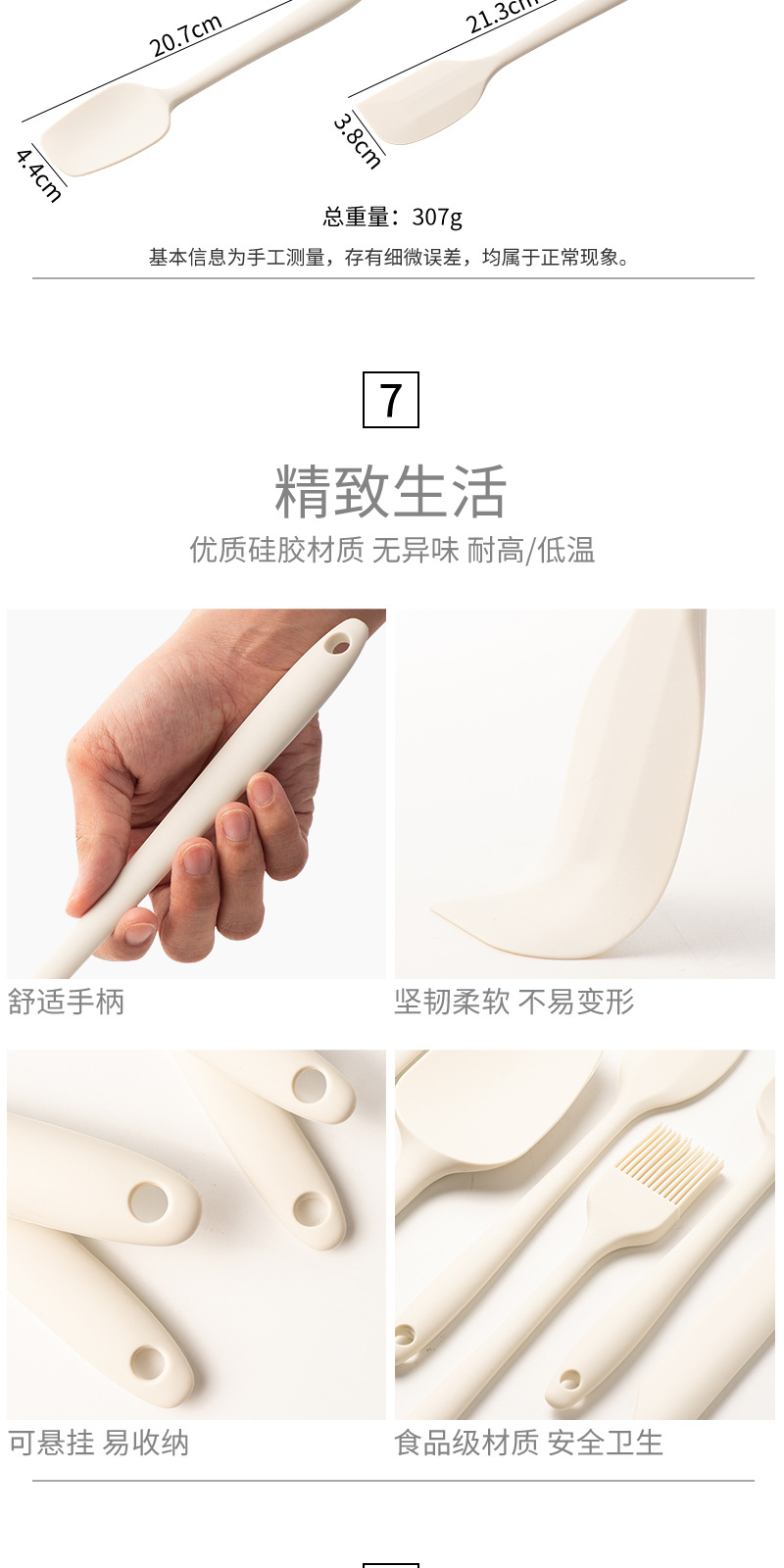 20.7cm
4.4cm
21.3cm
3.8cm
总重量：307g
基本信息为手工测量，存有细微误差，均属于正常现象。

7

精致生活
优质硅胶材质 无异味 耐高/低温

舒适手柄

坚韧柔软 不易变形

可悬挂 易收纳

食品级材质 安全卫生