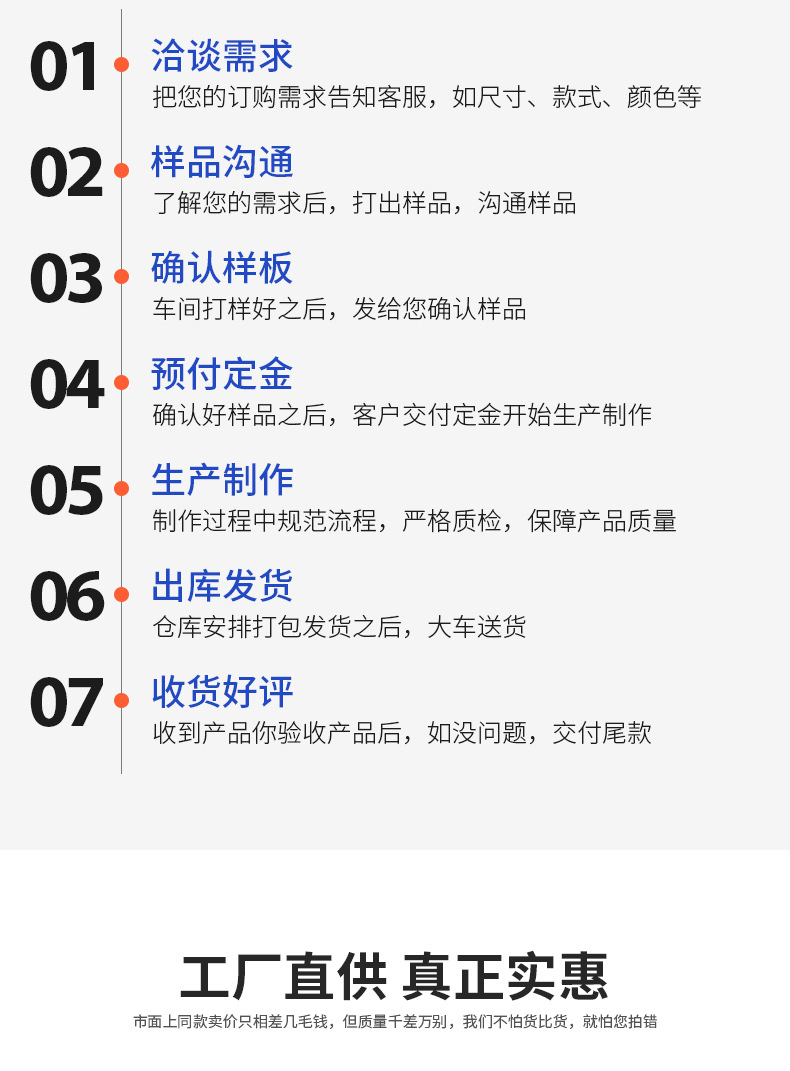 01
洽谈需求
把您的订购需求告知客服，如尺寸、款式、颜色等

02
样品沟通
了解您的需求后，打出样品，沟通样品

03
确认样板
车间打样好之后，发给您确认样品

04
预付定金
确认好样品之后，客户交付定金开始生产制作

05
生产制作
制作过程中规范流程，严格质检，保障产品质量

06
出库发货
仓库安排打包发货之后，大车送货

07
收货好评
收到产品你验收产品后，如没问题，交付尾款

工厂直供 真正实惠
市面上同款卖价只相差几毛钱，但质量千差万别，我们不怕货比货，就怕您拍错