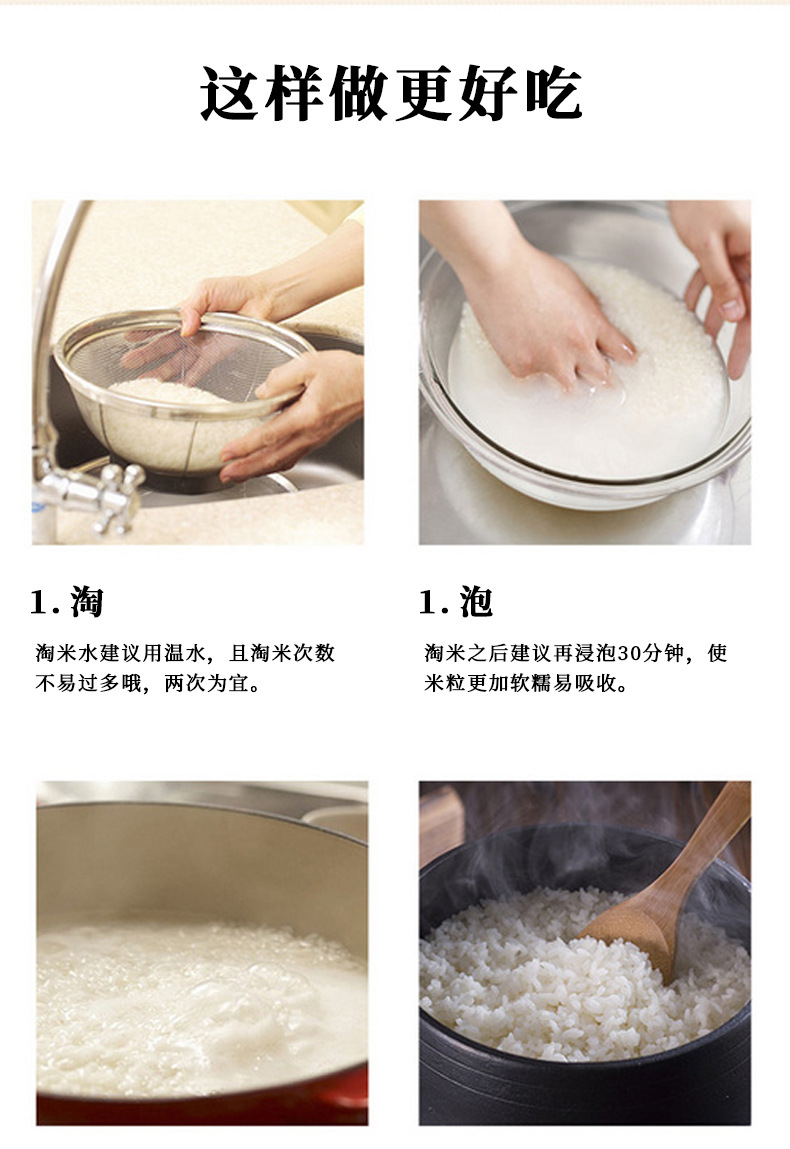 这样做更好吃

1. 淘

淘米水建议用温水，且淘米次数不易过多哦，两次为宜。

1. 泡

淘米之后建议再浸泡30分钟，使米粒更加软糯易吸收。