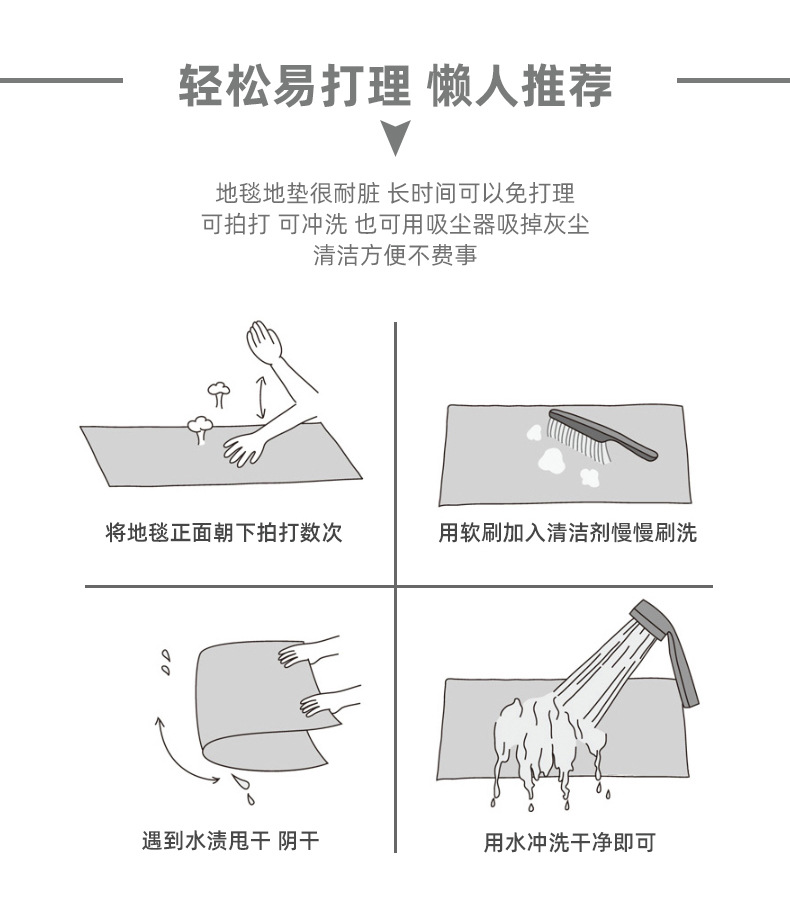 轻松易打理 懒人推荐

地毯地垫很耐脏 长时间可以免打理
可拍打 可冲洗 也可用吸尘器吸掉灰尘
清洁方便不费事

将地毯正面朝下拍打数次

用软刷加入清洁剂慢慢刷洗

遇到水渍甩干 阴干

用水冲洗干净即可