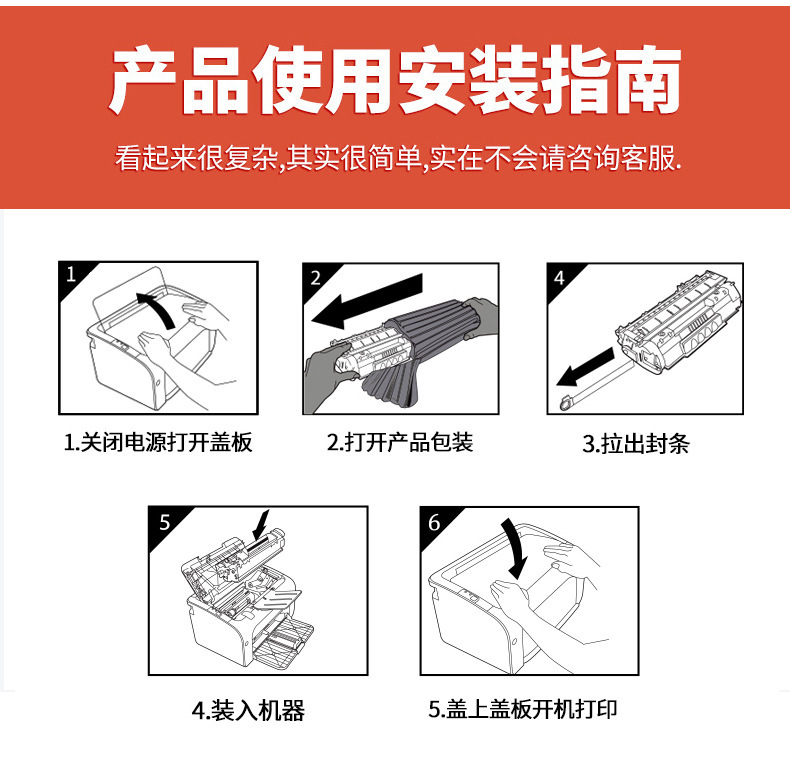 产品使用安装指南

看起来很复杂,其实很简单,实在不会请咨询客服.

1

1.关闭电源打开盖板

2

2.打开产品包装

4

3.拉出封条

5

4.装入机器

6

5.盖上盖板开机打印