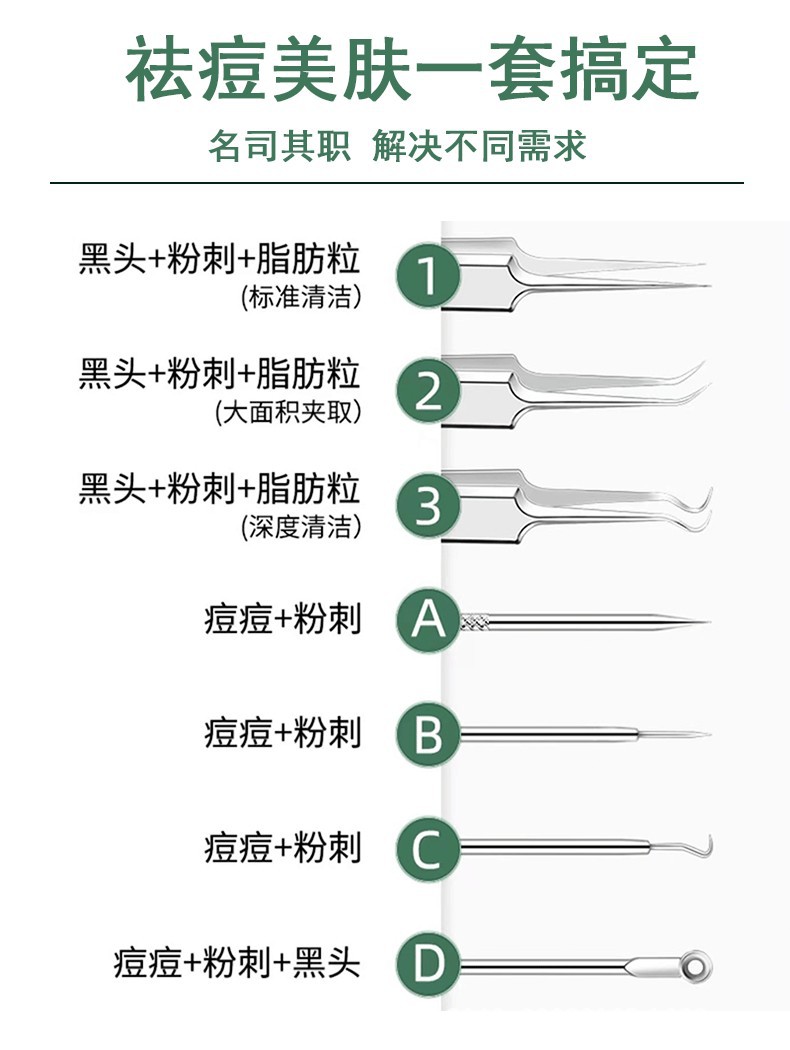 祛痘美肤一套搞定

名司其职 解决不同需求

黑头+粉刺+脂肪粒
(标准清洁)
1

黑头+粉刺+脂肪粒
(大面积夹取)
2

黑头+粉刺+脂肪粒
(深度清洁)
3

痘痘+粉刺
A

痘痘+粉刺
B

痘痘+粉刺
C

痘痘+粉刺+黑头
D