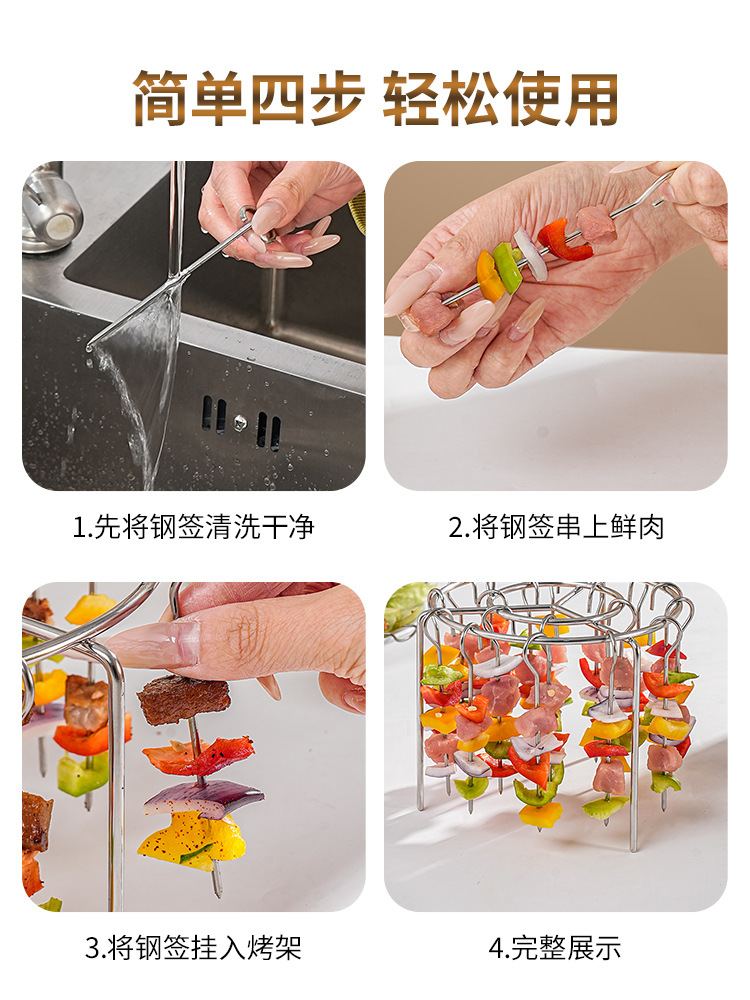 简单四步 轻松使用

1.先将钢签清洗干净

2.将钢签串上鲜肉

3.将钢签挂入烤架

4.完整展示