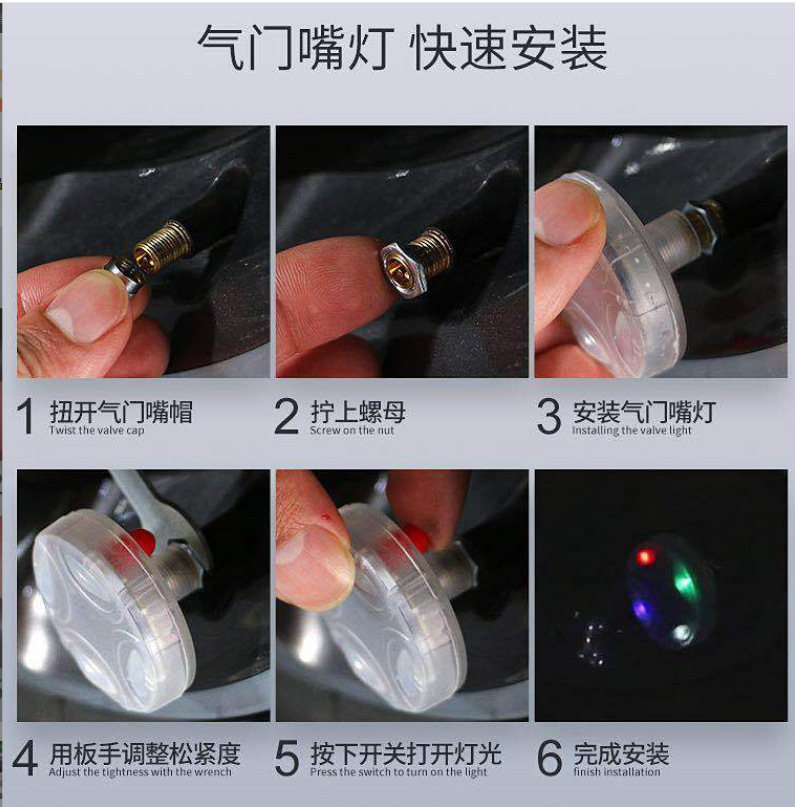 气门嘴灯 快速安装

1 扭开气门嘴帽
Twist the valve cap

2 拧上螺母
Screw on the nut

3 安装气门嘴灯
Installing the valve light

4 用板手调整松紧度
Adjust the tightness with the wrench

5 按下开关打开灯光
Press the switch to turn on the light

6 完成安装
finish installation