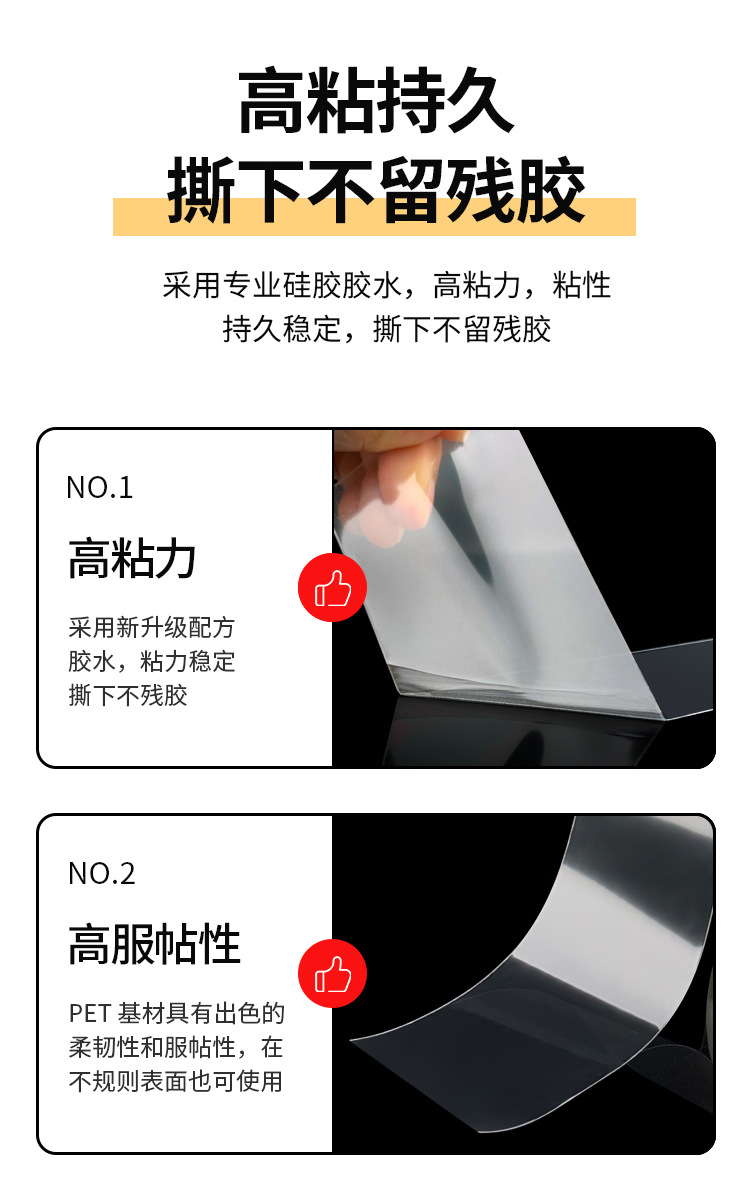 高粘持久
撕下不留残胶

采用专业硅胶胶水，高粘力，粘性持久稳定，撕下不留残胶

NO.1

高粘力

采用新升级配方胶水，粘力稳定撕下不残胶

NO.2

高服帖性

PET 基材具有出色的柔韧性和服帖性，在不规则表面也可使用