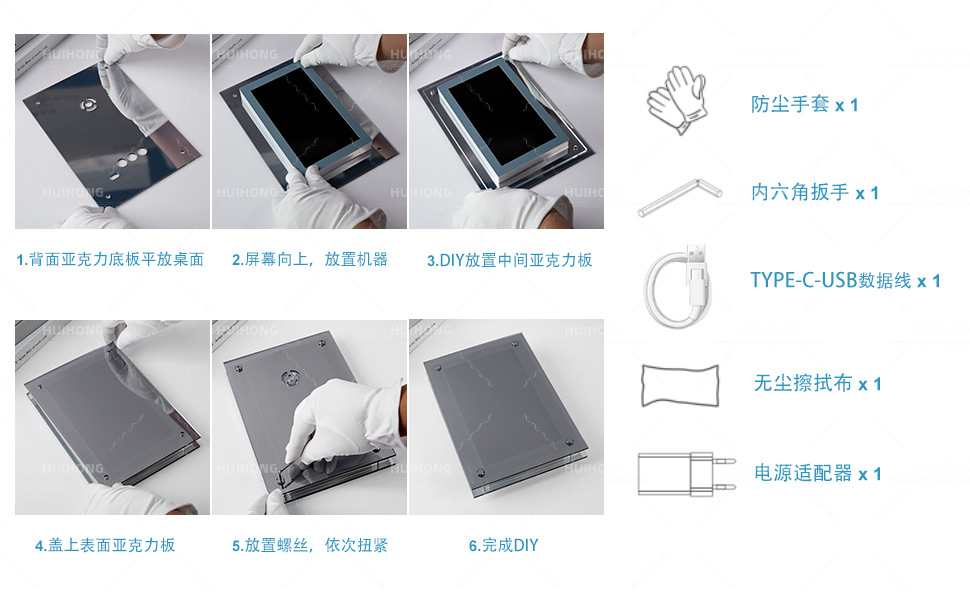 HUIHONG

1.背面亚克力底板平放桌面

2.屏幕向上，放置机器

3.DIY放置中间亚克力板

4.盖上表面亚克力板

5.放置螺丝，依次扭紧

6.完成DIY

防尘手套 x 1

内六角扳手 x 1

TYPE-C-USB数据线 x 1

无尘擦拭布 x 1

电源适配器 x 1