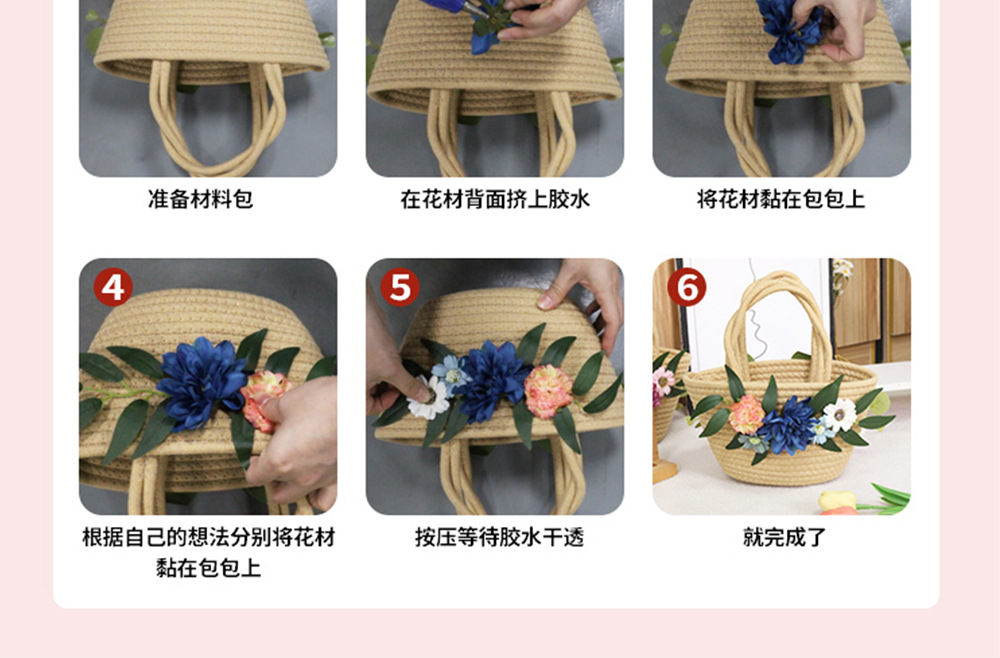 准备材料包

在花材背面挤上胶水

将花材黏在包包上

4

根据自己的想法分别将花材黏在包包上

5

按压等待胶水干透

6

就完成了