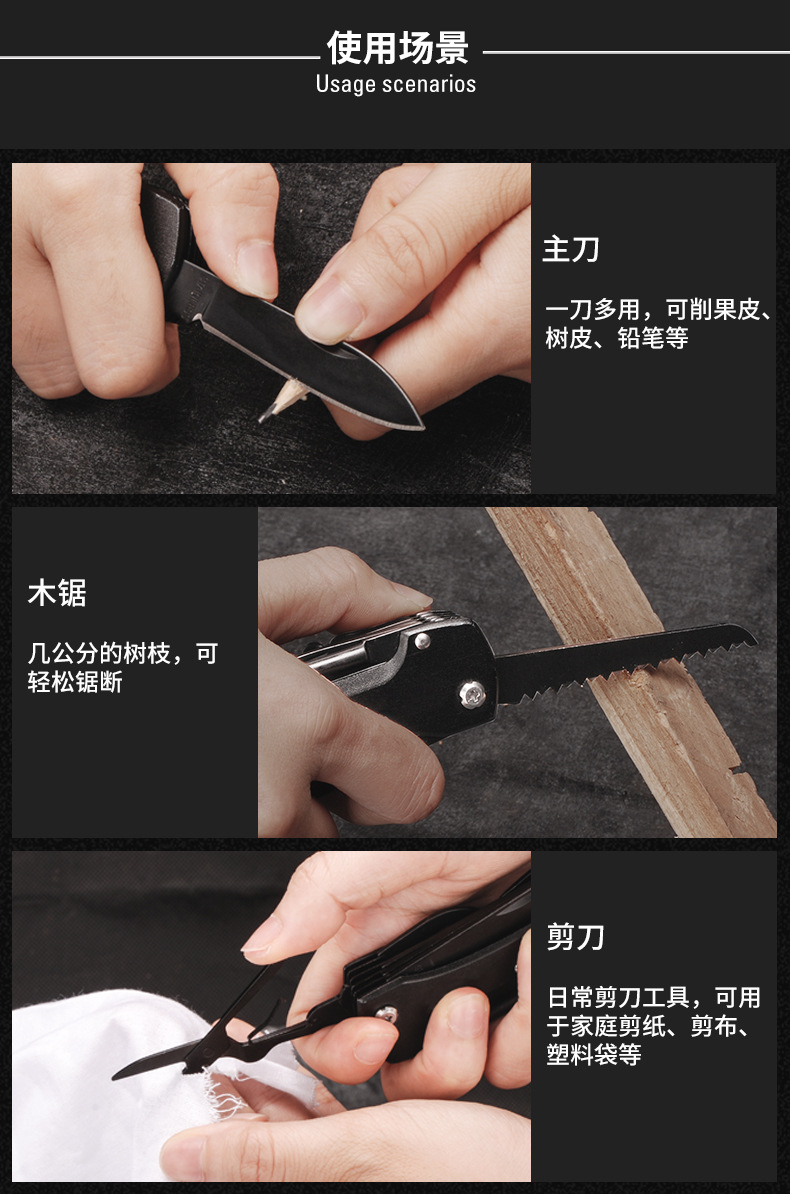 使用场景
Usage scenarios

主刀

一刀多用，可削果皮、树皮、铅笔等

木锯

几公分的树枝，可轻松锯断

剪刀

日常剪刀工具，可用于家庭剪纸、剪布、塑料袋等