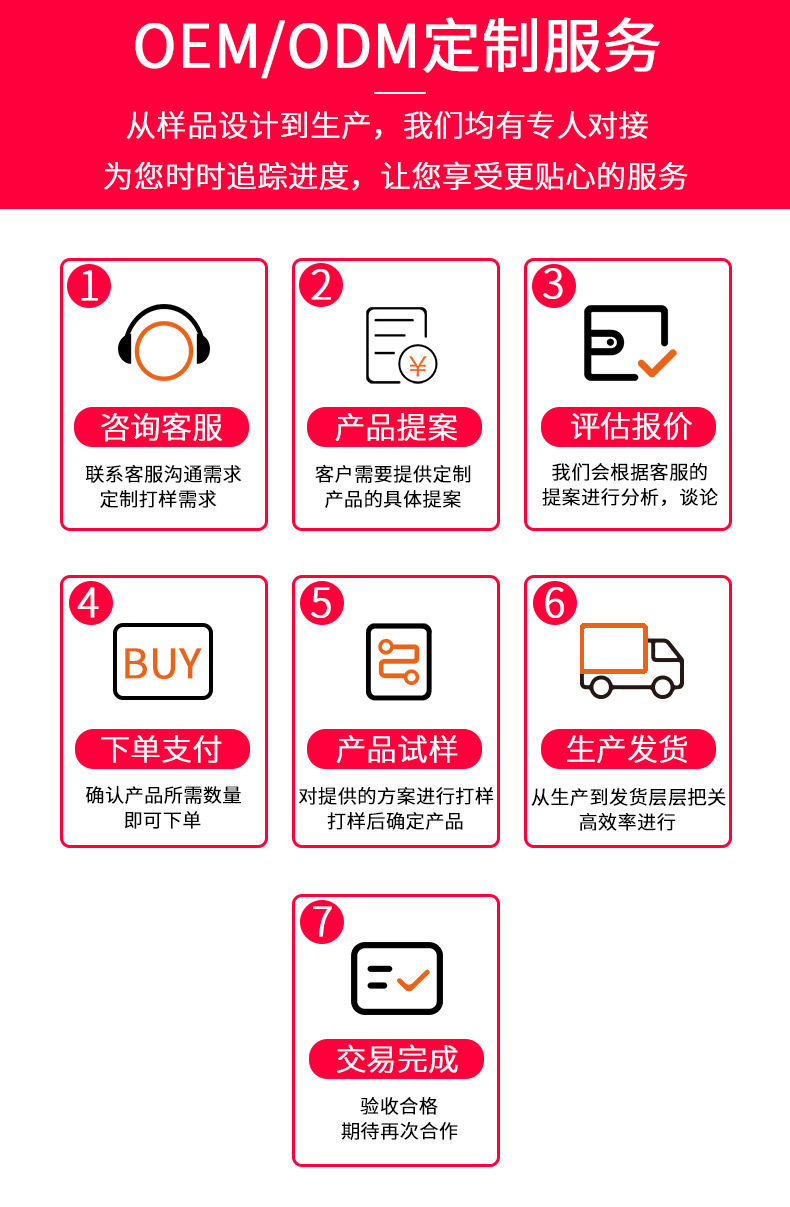 OEM/ODM定制服务

从样品设计到生产，我们均有专人对接
为您时时追踪进度，让您享受更贴心的服务

1
咨询客服
联系客服沟通需求
定制打样需求

2
¥
产品提案
客户需要提供定制
产品的具体提案

3
评估报价
我们会根据客服的
提案进行分析，谈论

4
BUY
下单支付
确认产品所需数量
即可下单

5
产品试样
对提供的方案进行打样
打样后确定产品

6
生产发货
从生产到发货层层把关
高效率进行

7
交易完成
验收合格
期待再次合作