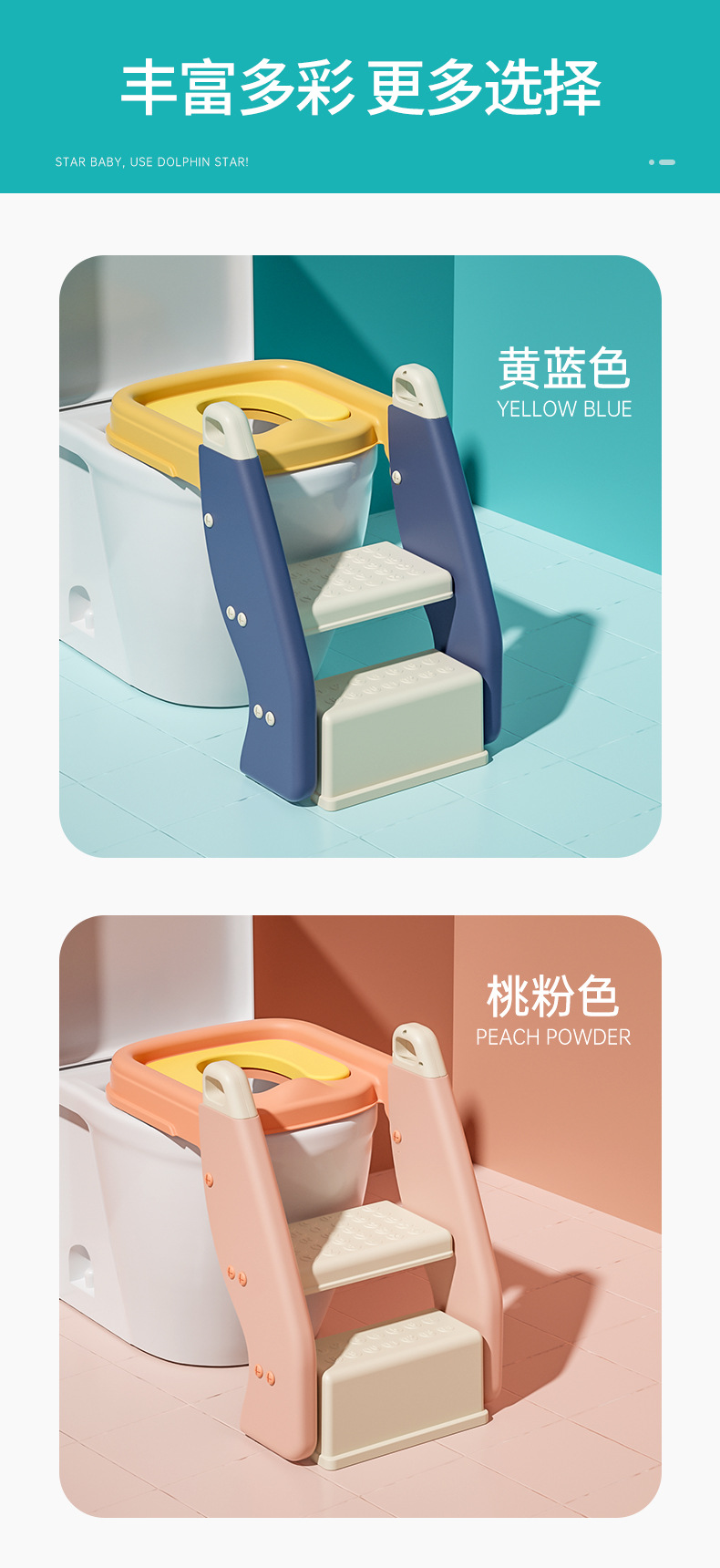 丰富多彩 更多选择

STAR BABY, USE DOLPHIN STAR!

黄蓝色
YELLOW BLUE

桃粉色
PEACH POWDER