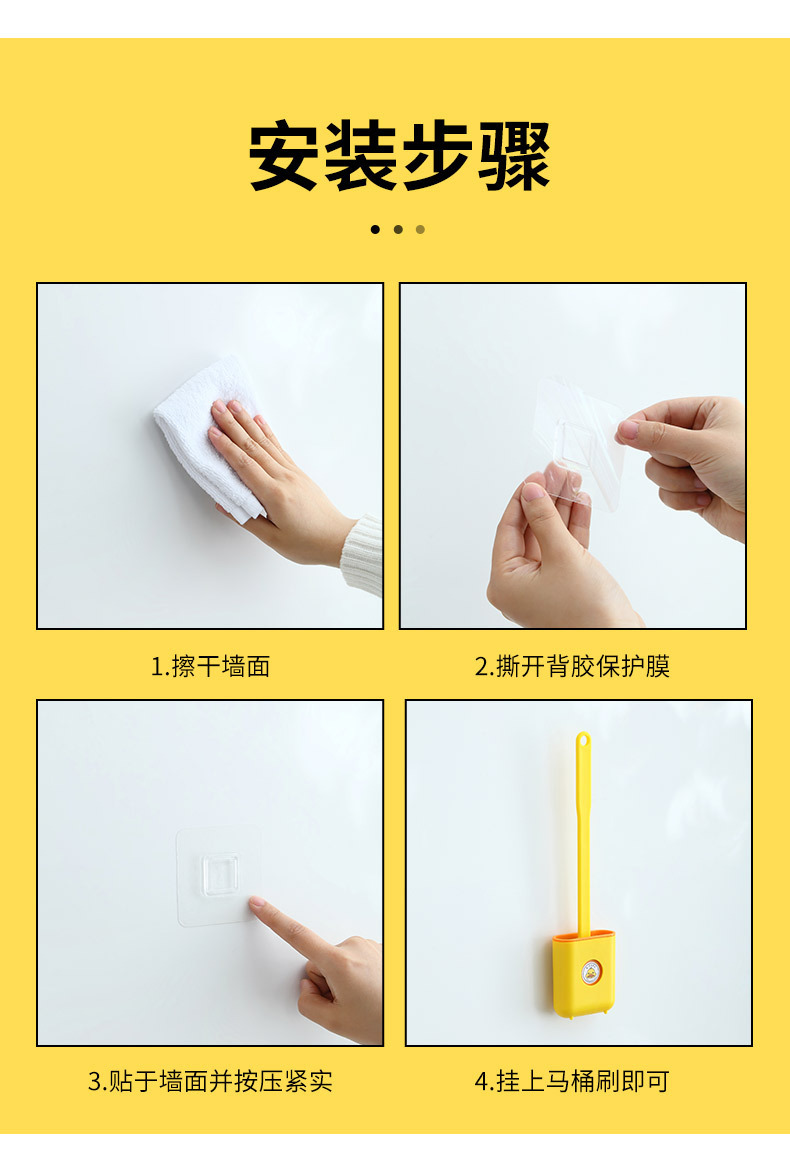 安装步骤

1.擦干墙面

2.撕开背胶保护膜

3.贴于墙面并按压紧实

4.挂上马桶刷即可