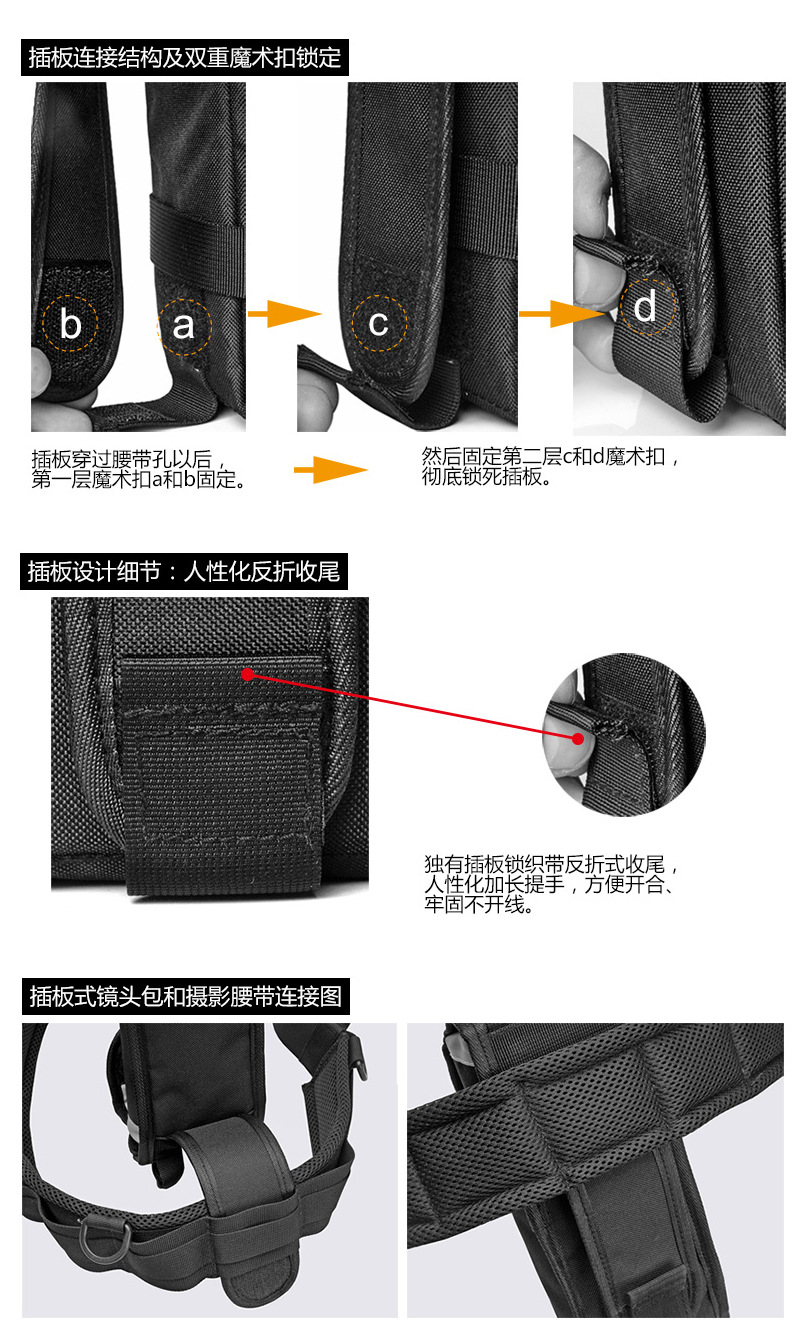 插板连接结构及双重魔术扣锁定

b a c d

插板穿过腰带孔以后，第一层魔术扣a和b固定。

然后固定第二层c和d魔术扣，彻底锁死插板。

插板设计细节：人性化反折收尾

独有插板锁织带反折式收尾，人性化加长提手，方便开合、牢固不开线。

插板式镜头包和摄影腰带连接图