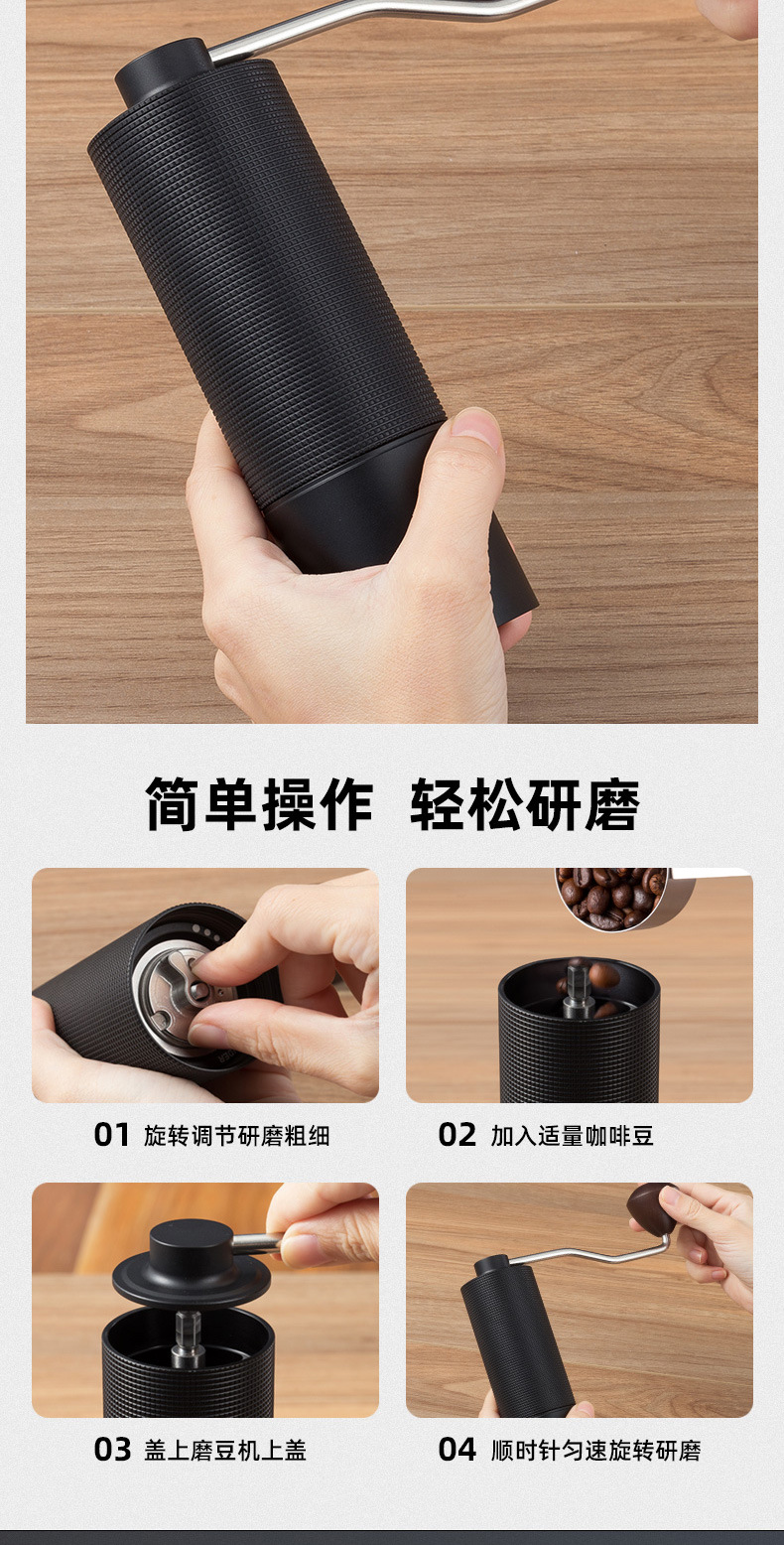 简单操作 轻松研磨

01 旋转调节研磨粗细

02 加入适量咖啡豆

03 盖上磨豆机上盖

04 顺时针匀速旋转研磨