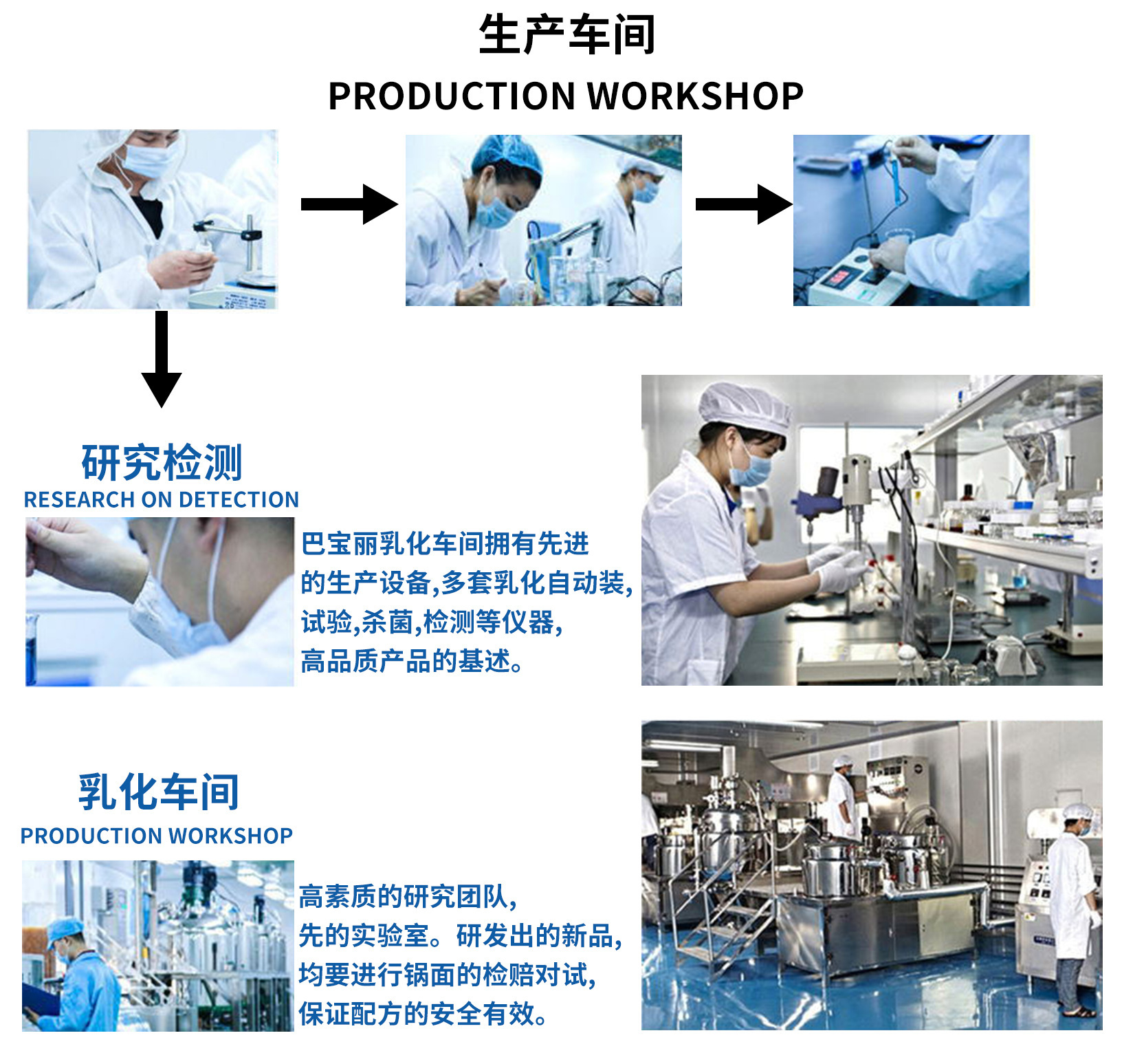 生产车间
PRODUCTION WORKSHOP

研究检测
RESEARCH ON DETECTION

巴宝丽乳化车间拥有先进的生产设备,多套乳化自动装,试验,杀菌,检测等仪器,高品质产品的基述。

乳化车间
PRODUCTION WORKSHOP

高素质的研究团队,先的实验室。研发出的新品,均要进行锅面的检赔对试,保证配方的安全有效。