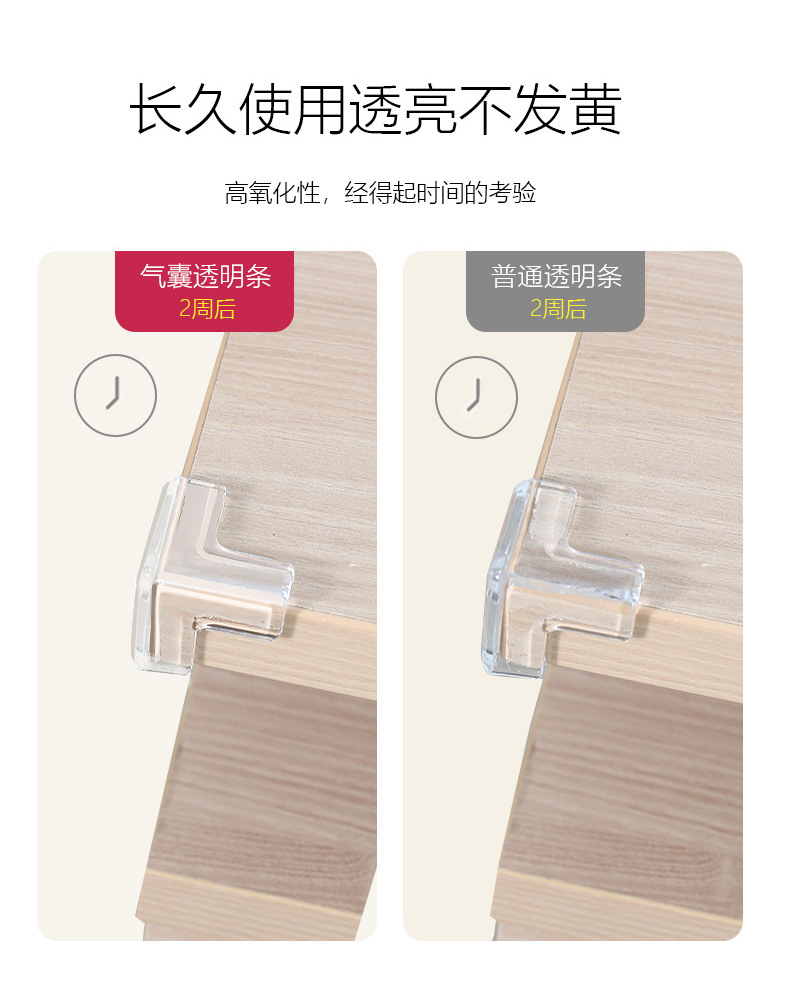 长久使用透亮不发黄

高氧化性，经得起时间的考验

气囊透明条
2周后

普通透明条
2周后