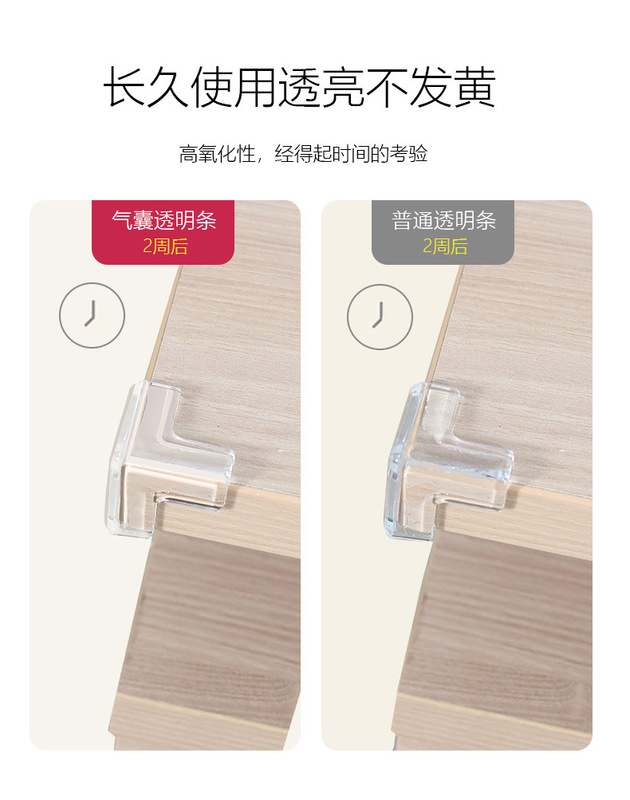 长久使用透亮不发黄

高氧化性，经得起时间的考验

气囊透明条
2周后

普通透明条
2周后