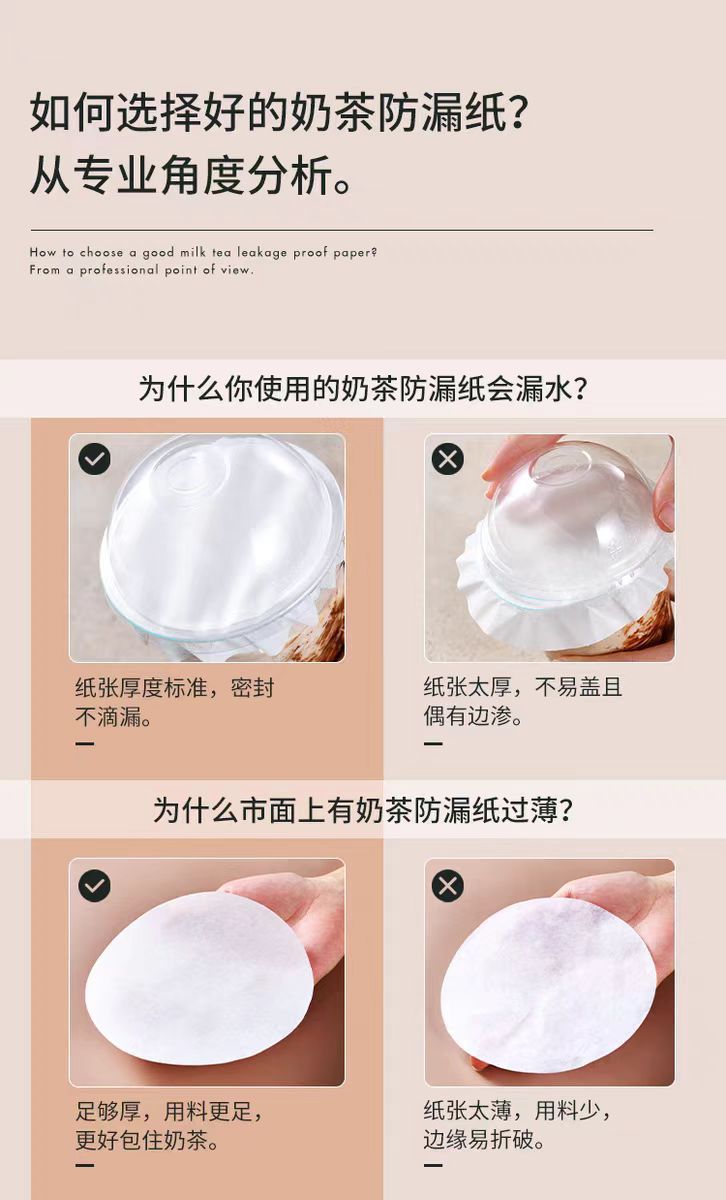 如何选择好的奶茶防漏纸？
从专业角度分析。

How to choose a good milk tea leakage proof paper?
From a professional point of view.

为什么你使用的奶茶防漏纸会漏水？

纸张厚度标准，密封不滴漏。

纸张太厚，不易盖且偶有边渗。

为什么市面上有奶茶防漏纸过薄？

足够厚，用料更足，更好包住奶茶。

纸张太薄，用料少，边缘易折破。