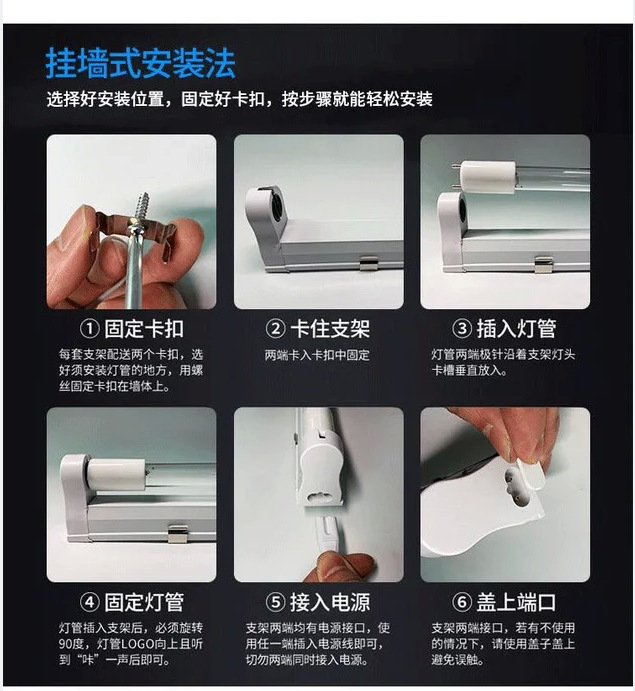 挂墙式安装法

选择好安装位置，固定好卡扣，按步骤就能轻松安装

① 固定卡扣

每套支架配送两个卡扣，选好须安装灯管的地方，用螺丝固定卡扣在墙体上。

② 卡住支架

两端卡入卡扣中固定

③ 插入灯管

灯管两端极针沿着支架灯头卡槽垂直放入。

④ 固定灯管

灯管插入支架后，必须旋转90度，灯管LOGO向上且听到“咔”一声后即可。

⑤ 接入电源

支架两端均有电源接口，使用任一端插入电源线即可，切勿两端同时接入电源。

⑥ 盖上端口

支架两端接口，若有不使用的情况下，请使用盖子盖上避免误触。