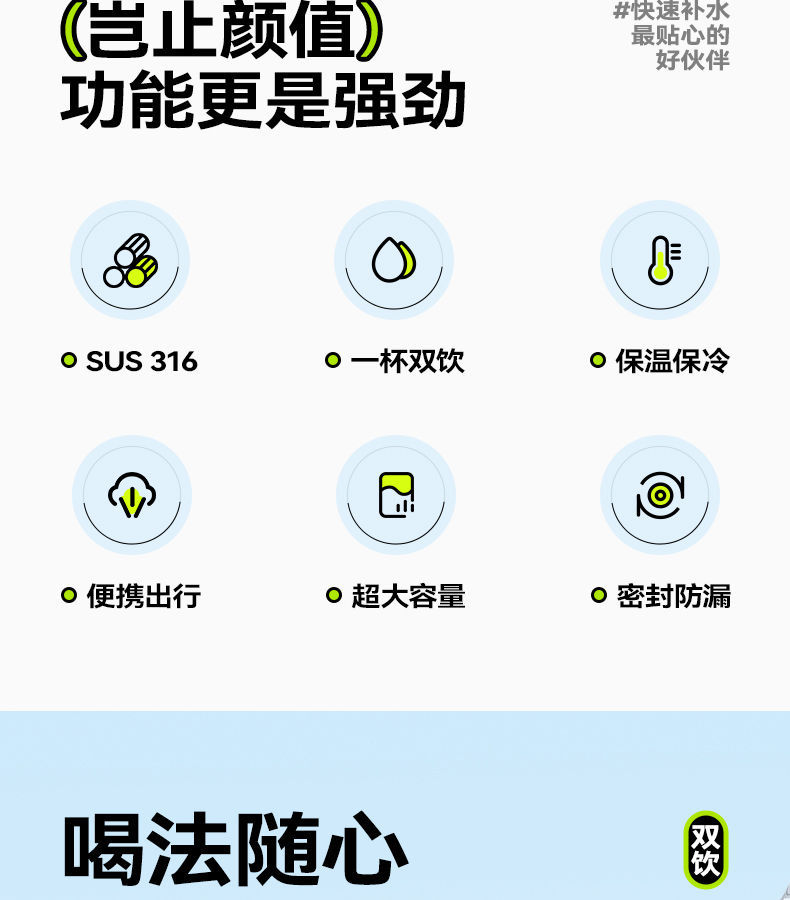 (岂止颜值)
功能更是强劲

#快速补水
最贴心的
好伙伴

• SUS 316
• 一杯双饮
• 保温保冷

• 便携出行
• 超大容量
• 密封防漏

喝法随心

双饮