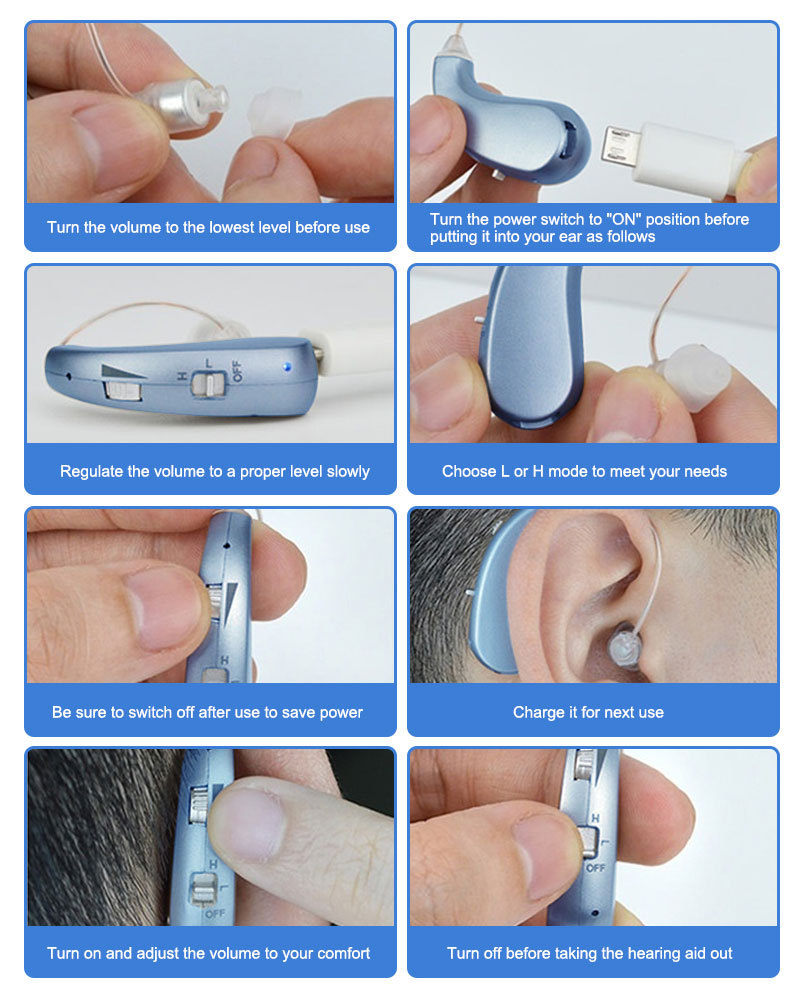 Turn the volume to the lowest level before use

Turn the power switch to "ON" position before putting it into your ear as follows

H L OFF

Regulate the volume to a proper level slowly

Choose L or H mode to meet your needs

H

Be sure to switch off after use to save power

Charge it for next use

H L OFF

Turn on and adjust the volume to your comfort

H L OFF

Turn off before taking the hearing aid out