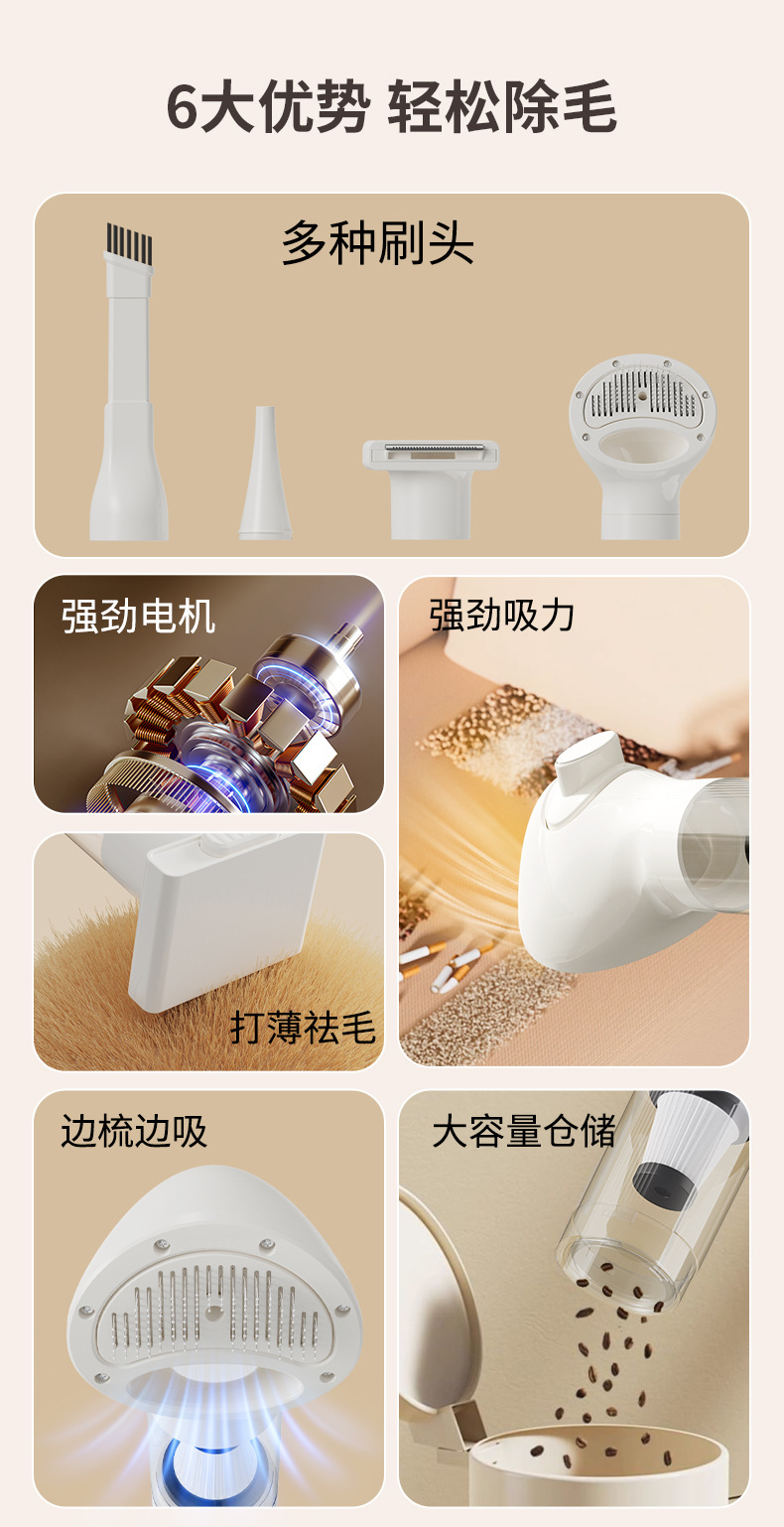 6大优势 轻松除毛

多种刷头

强劲电机

强劲吸力

打薄祛毛

边梳边吸

大容量仓储