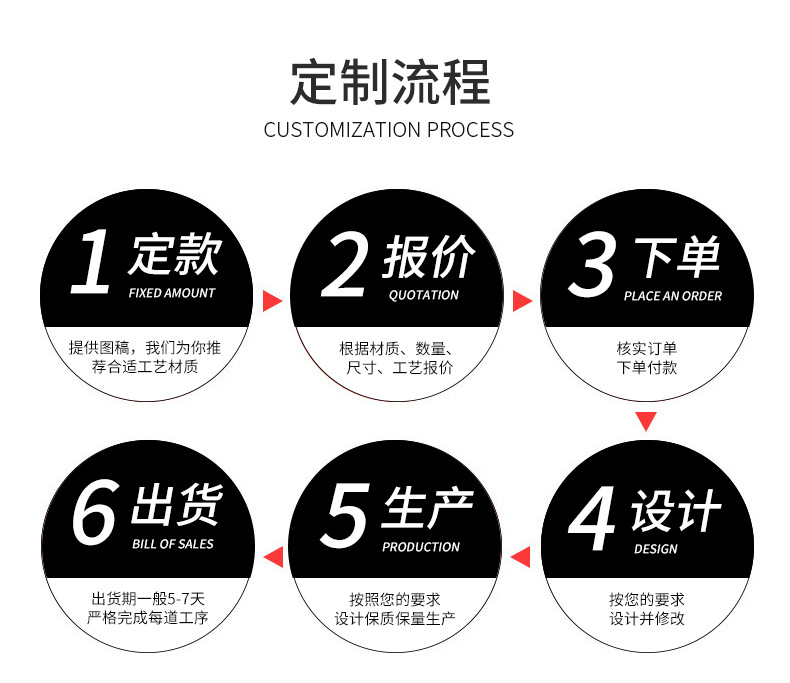 定制流程
CUSTOMIZATION PROCESS

1 定款
FIXED AMOUNT
提供图稿，我们为你推荐合适工艺材质

2 报价
QUOTATION
根据材质、数量、尺寸、工艺报价

3 下单
PLACE AN ORDER
核实订单
下单付款

4 设计
DESIGN
按您的要求
设计并修改

5 生产
PRODUCTION
按照您的要求
设计保质保量生产

6 出货
BILL OF SALES
出货期一般5-7天
严格完成每道工序