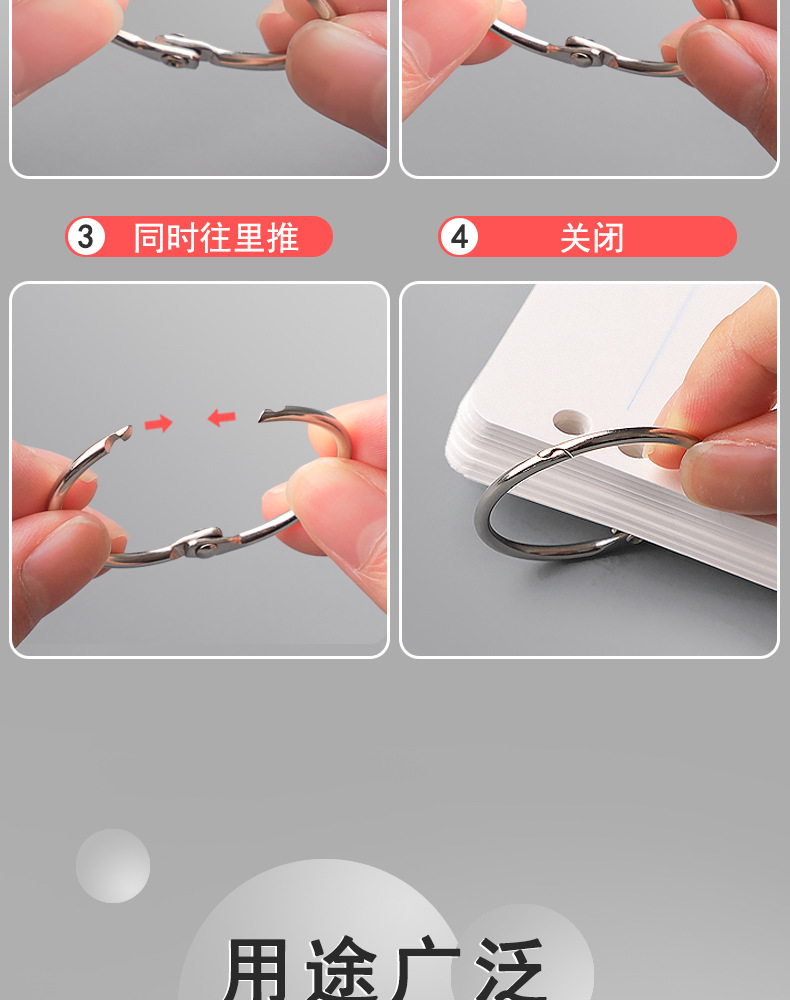 3 同时往里推

4 关闭

用途广泛