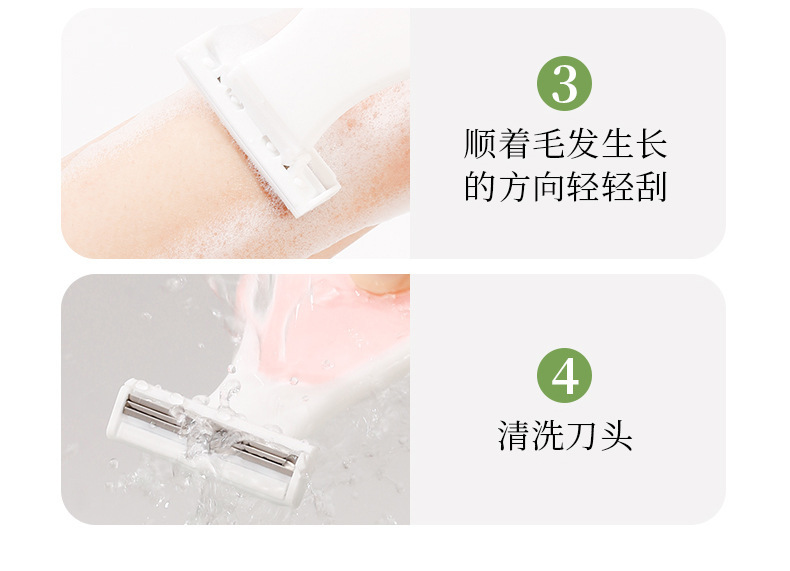 3

顺着毛发生长的方向轻轻刮

4

清洗刀头