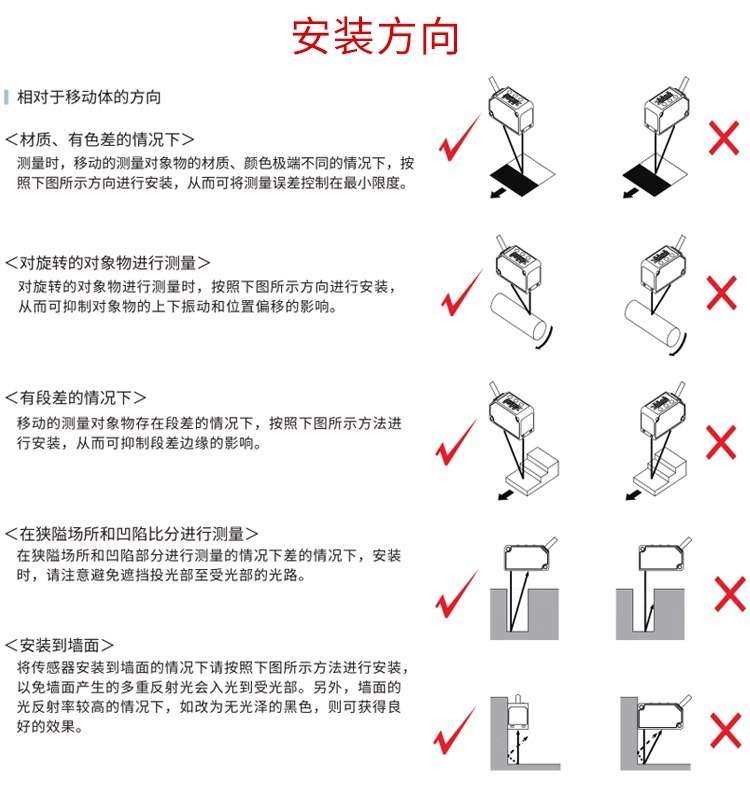 安装方向

相对于移动体的方向

<材质、有色差的情况下>
测量时，移动的测量对象物的材质、颜色极端不同的情况下，按照下图所示方向进行安装，从而可将测量误差控制在最小限度。

<对旋转的对象物进行测量>
对旋转的对象物进行测量时，按照下图所示方向进行安装，从而可抑制对象物的上下振动和位置偏移的影响。

<有段差的情况下>
移动的测量对象物存在段差的情况下，按照下图所示方法进行安装，从而可抑制段差边缘的影响。

<在狭隘场所和凹陷比分进行测量>
在狭隘场所和凹陷部分进行测量的情况下差的情况下，安装时，请注意避免遮挡投光部至受光部的光路。

<安装到墙面>
将传感器安装到墙面的情况下请按照下图所示方法进行安装，以免墙面产生的多重反射光会入光到受光部。另外，墙面的光反射率较高的情况下，如改为无光泽的黑色，则可获得良好的效果。