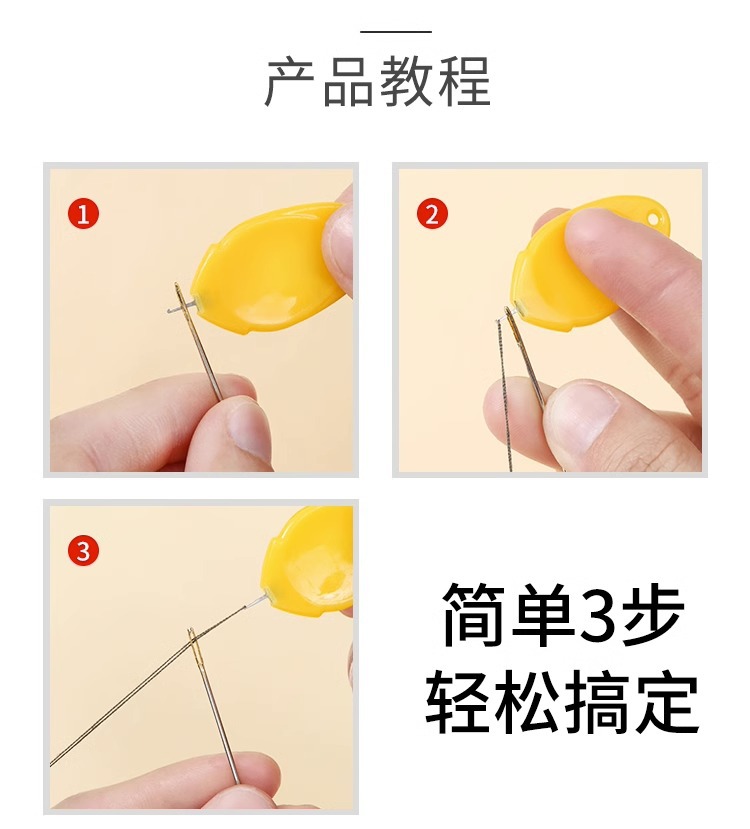 产品教程

1

2

3

简单3步
轻松搞定