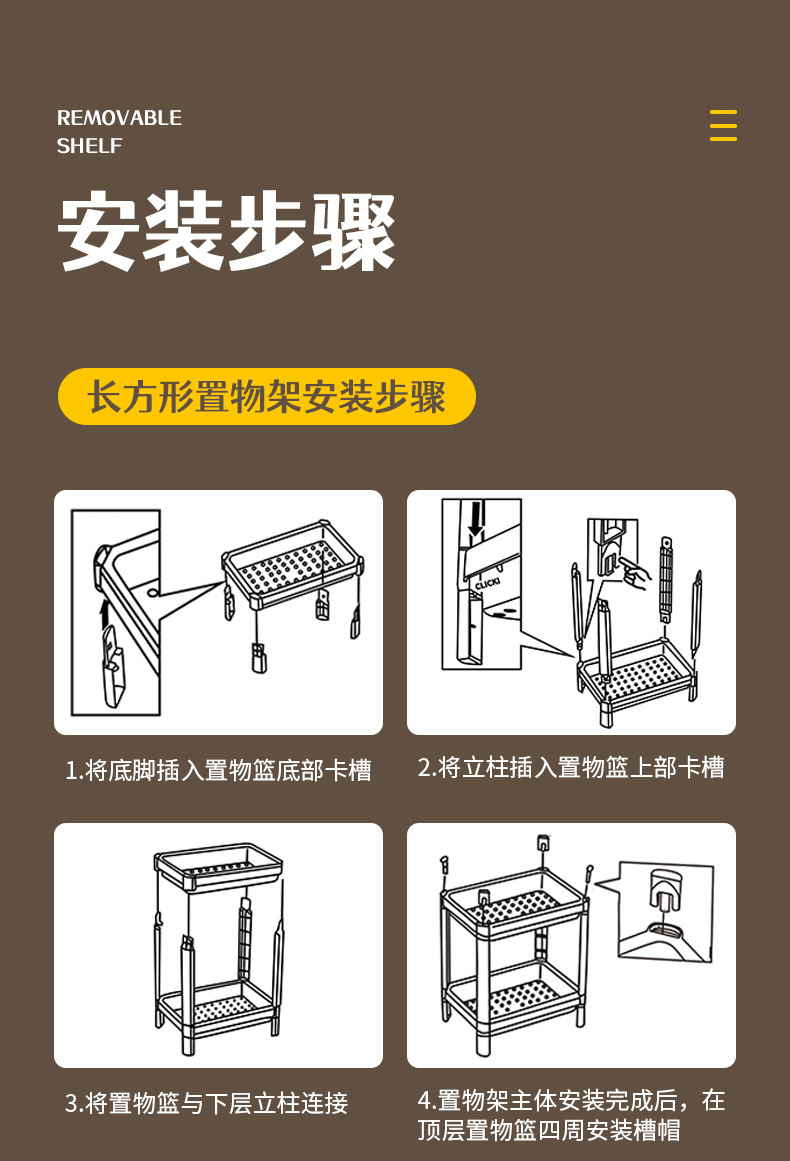 REMOVABLE SHELF

安装步骤

长方形置物架安装步骤

CLICK!

1.将底脚插入置物篮底部卡槽

2.将立柱插入置物篮上部卡槽

3.将置物篮与下层立柱连接

4.置物架主体安装完成后，在顶层置物篮四周安装槽帽