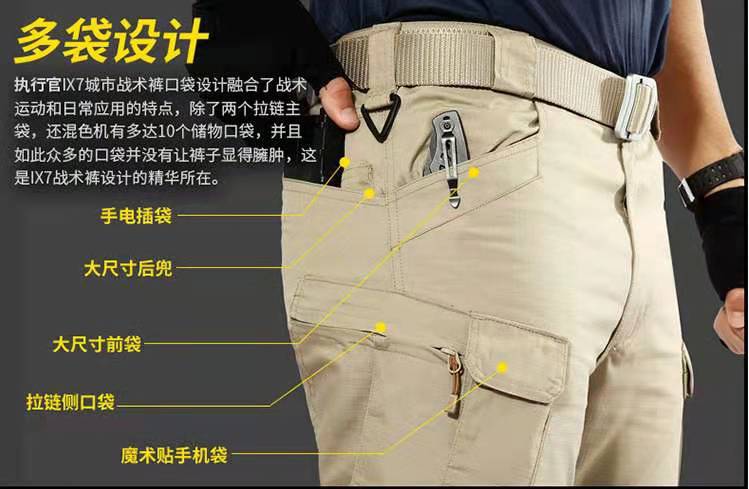 多袋设计

执行官IX7城市战术裤口袋设计融合了战术运动和日常应用的特点，除了两个拉链主袋，还混色机有多达10个储物口袋，并且如此众多的口袋并没有让裤子显得臃肿，这是IX7战术裤设计的精华所在。

手电插袋

大尺寸后兜

大尺寸前袋

拉链侧口袋

魔术贴手机袋