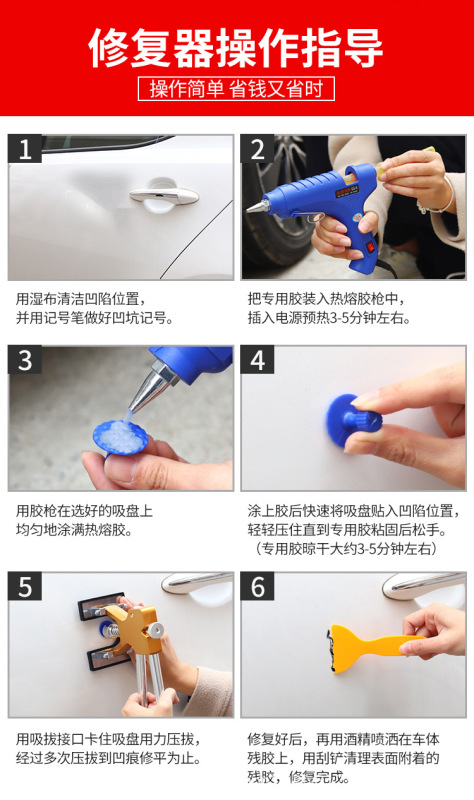 修复器操作指导

操作简单 省钱又省时

1

用湿布清洁凹陷位置，并用记号笔做好凹坑记号。

2

把专用胶装入热熔胶枪中，插入电源预热3-5分钟左右。

3

用胶枪在选好的吸盘上均匀地涂满热熔胶。

4

涂上胶后快速将吸盘贴入凹陷位置，轻轻压住直到专用胶粘固后松手。（专用胶晾干大约3-5分钟左右）

5

用吸拔接口卡住吸盘用力压拔，经过多次压拔到凹痕修平为止。

6

修复好后，再用酒精喷洒在车体残胶上，用刮铲清理表面附着的残胶，修复完成。