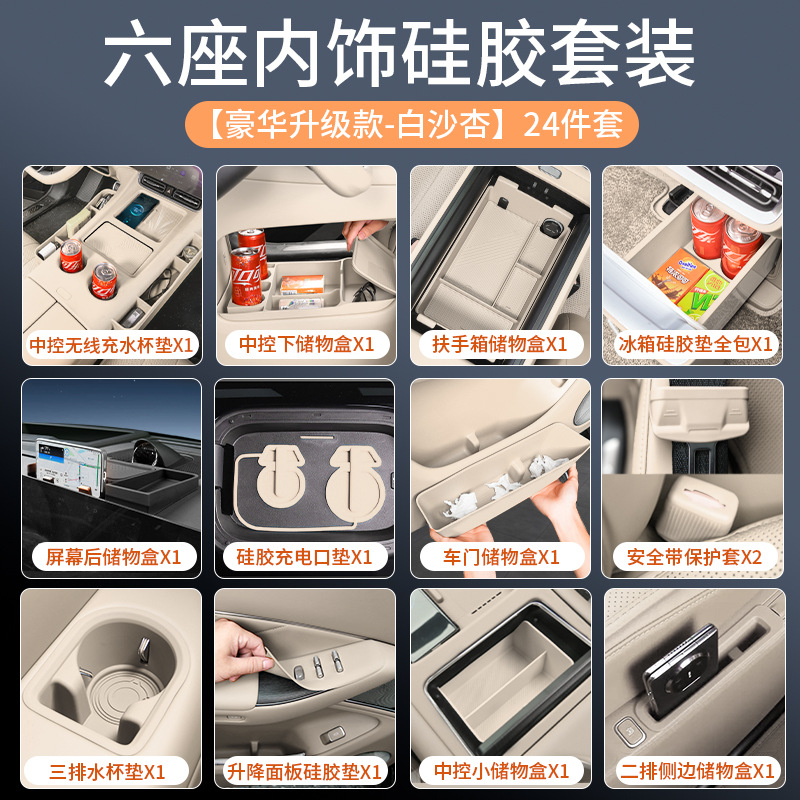 六座内饰硅胶套装

【豪华升级款-白沙杏】24件套

中控无线充水杯垫X1

中控下储物盒X1

扶手箱储物盒X1

冰箱硅胶垫全包X1

屏幕后储物盒X1

硅胶充电口垫X1

车门储物盒X1

安全带保护套X2

三排水杯垫X1

升降面板硅胶垫X1

中控小储物盒X1

二排侧边储物盒X1