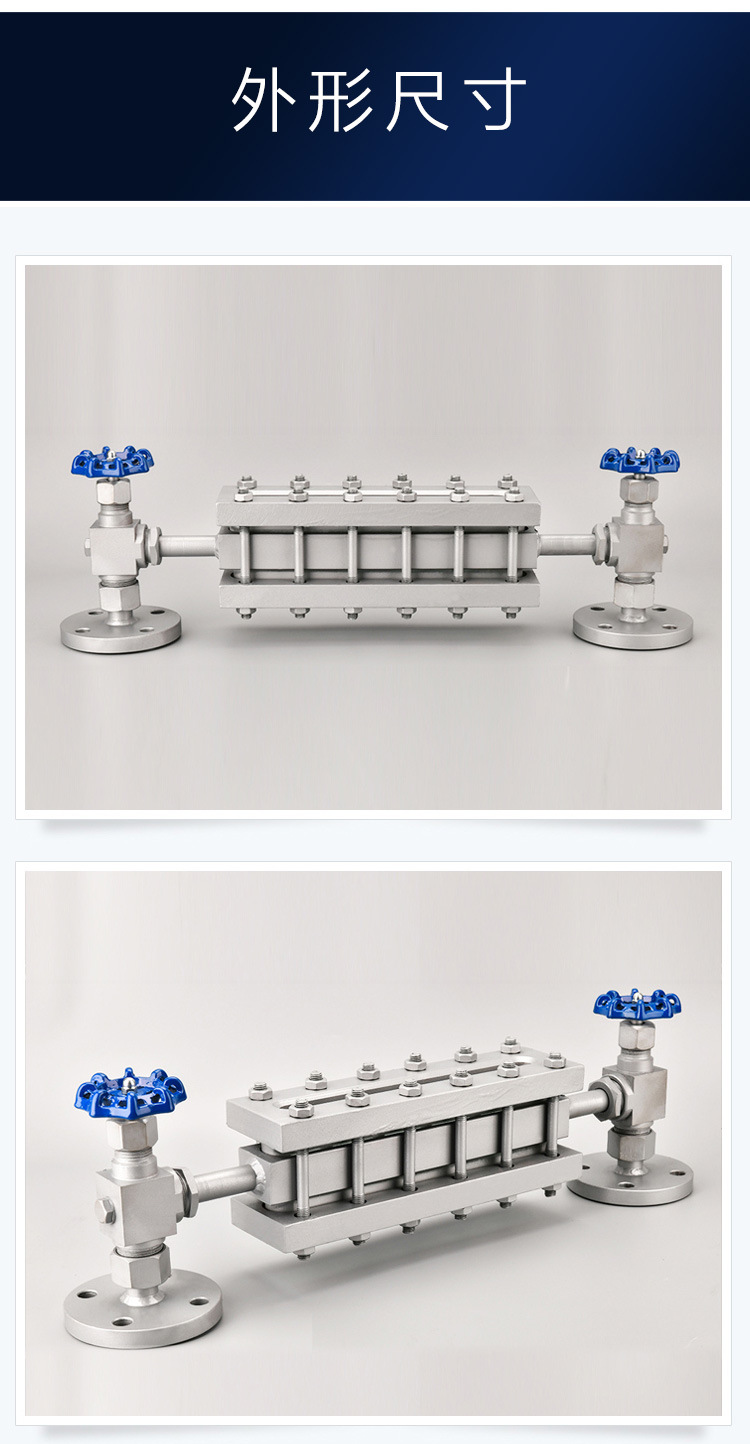 外形尺寸