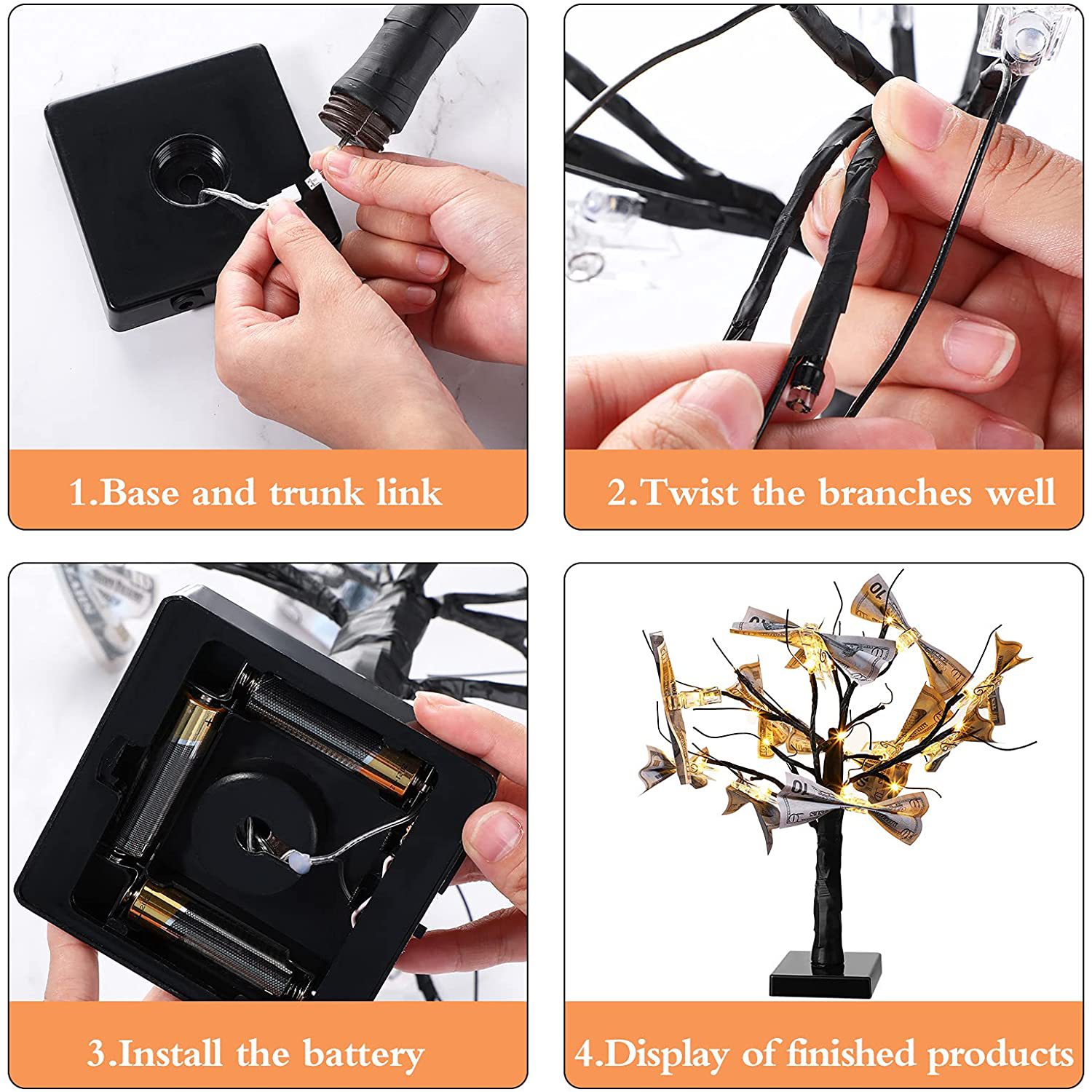 1.Base and trunk link

2.Twist the branches well

3.Install the battery

4.Display of finished products