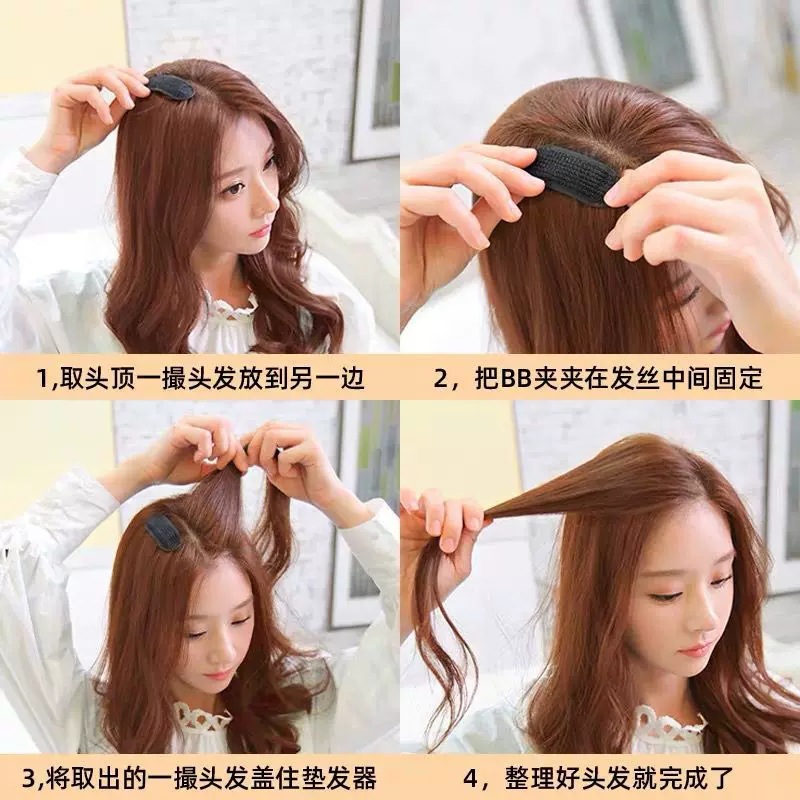 1,取头顶一撮头发放到另一边

2，把BB夹夹在发丝中间固定

3,将取出的一撮头发盖住垫发器

4，整理好头发就完成了