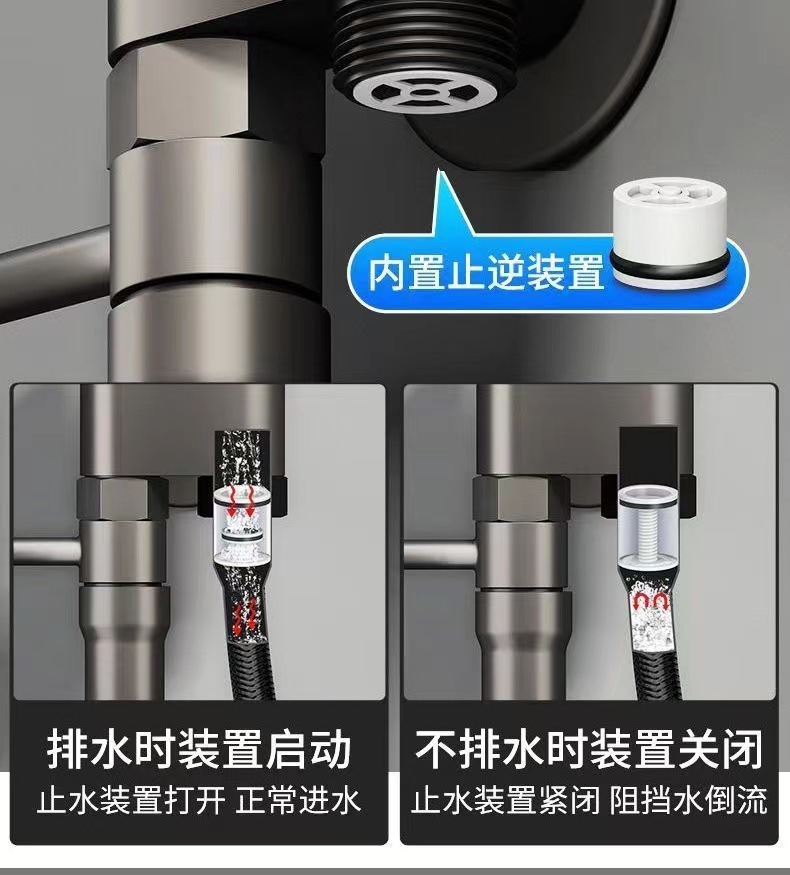 内置止逆装置

排水时装置启动
止水装置打开 正常进水

不排水时装置关闭
止水装置紧闭 阻挡水倒流