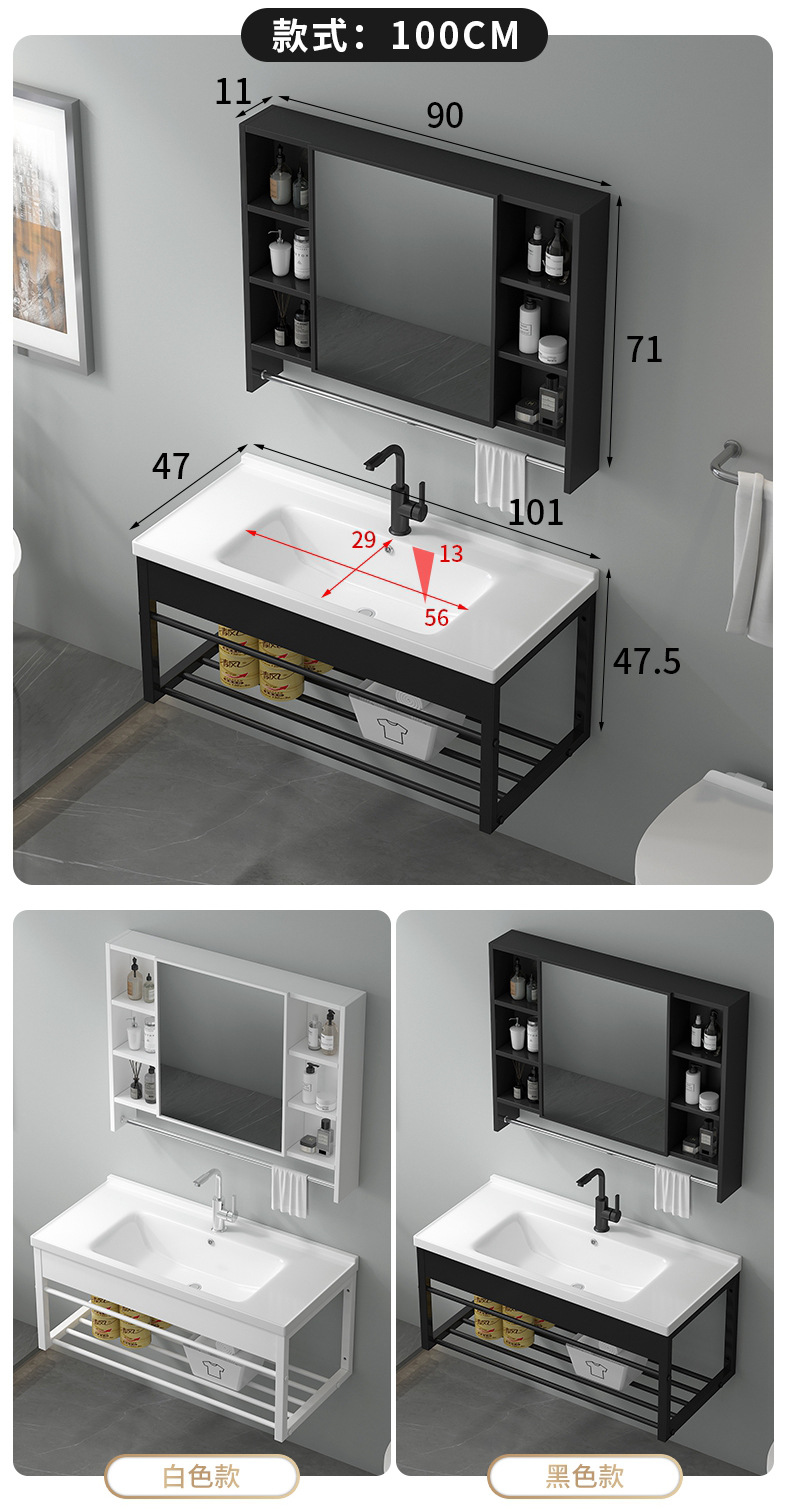 款式：100CM

11
90
71
47
101
29
13
56
47.5

白色款

黑色款