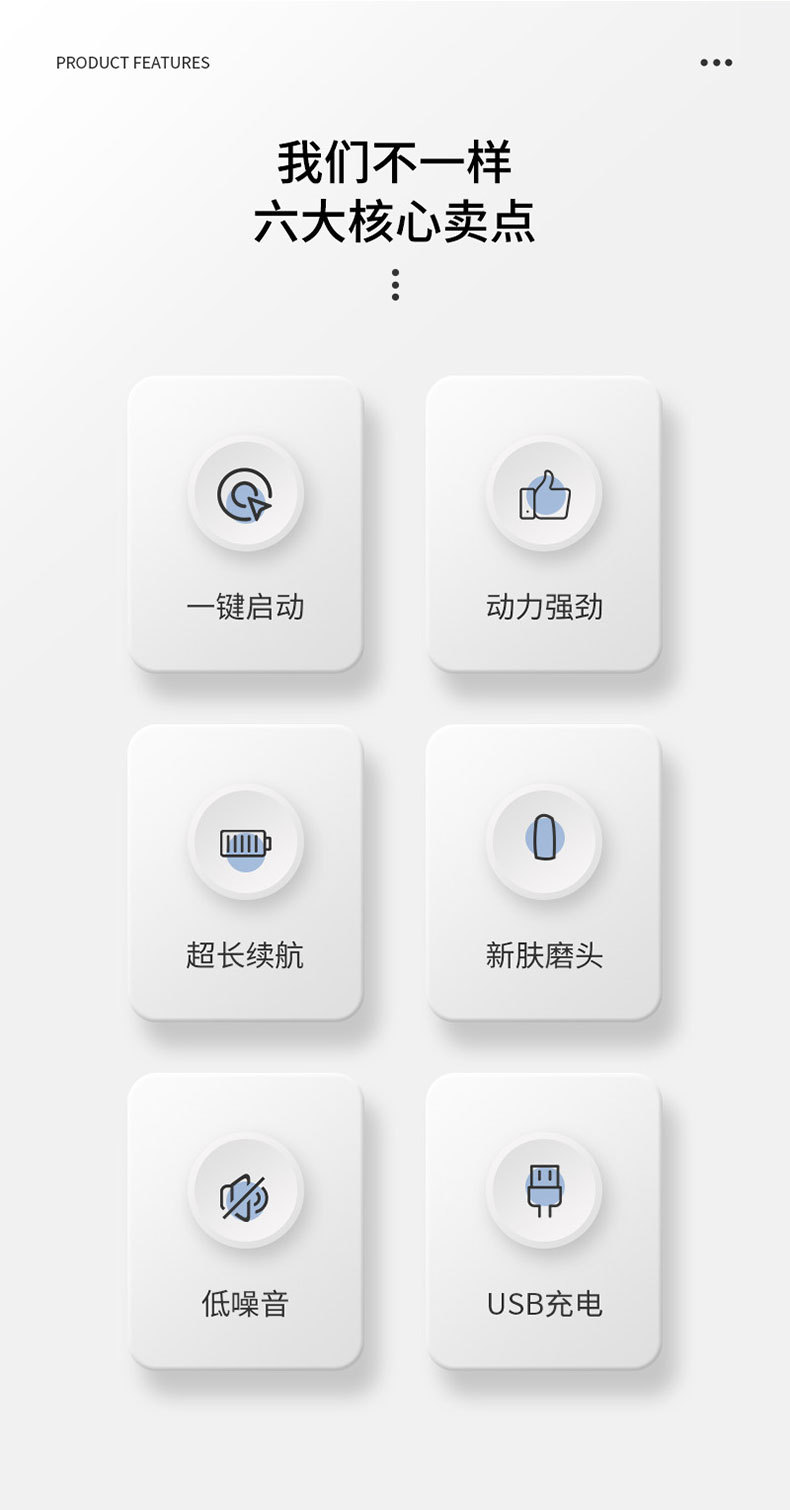 PRODUCT FEATURES

我们不一样
六大核心卖点

一键启动

动力强劲

超长续航

新肤磨头

低噪音

USB充电