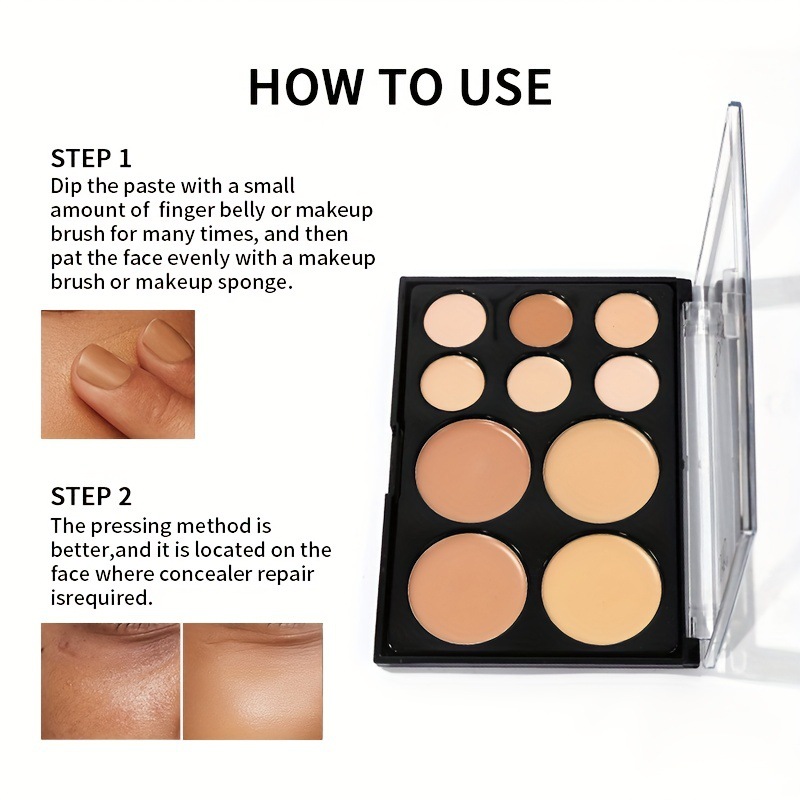 HOW TO USE

STEP 1
Dip the paste with a small amount of finger belly or makeup brush for many times, and then pat the face evenly with a makeup brush or makeup sponge.

STEP 2
The pressing method is better,and it is located on the face where concealer repair isrequired.