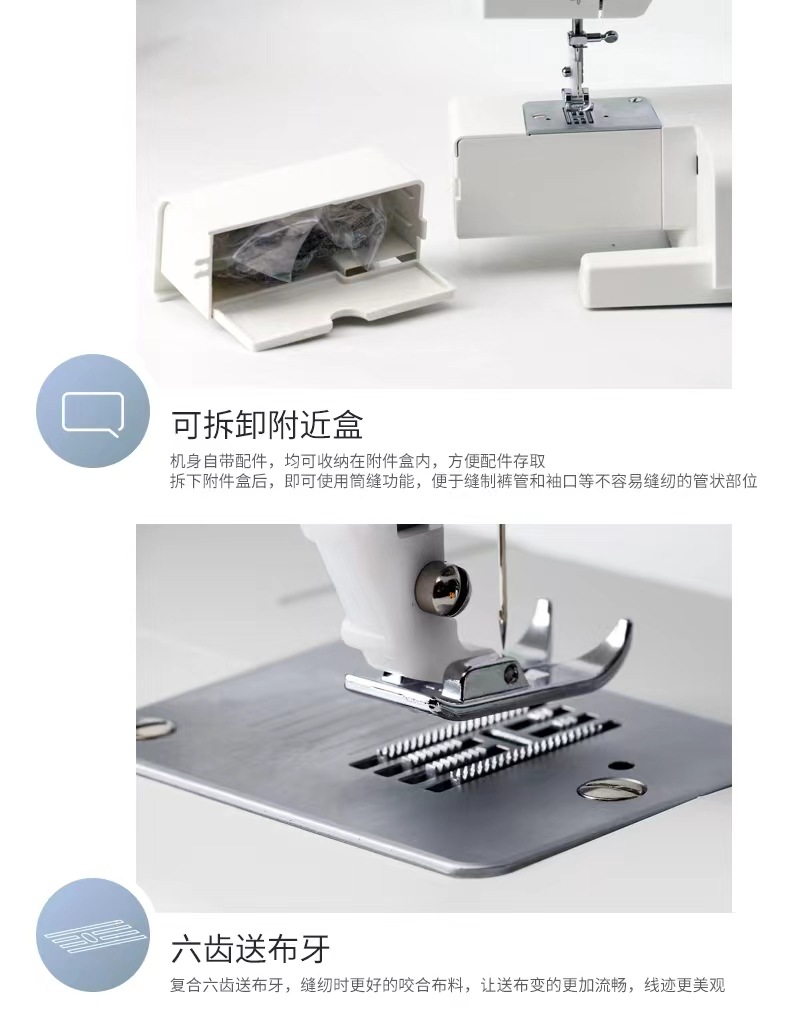 可拆卸附近盒

机身自带配件，均可收纳在附件盒内，方便配件存取
拆下附件盒后，即可使用筒缝功能，便于缝制裤管和袖口等不容易缝纫的管状部位

六齿送布牙

复合六齿送布牙，缝纫时更好的咬合布料，让送布变的更加流畅，线迹更美观